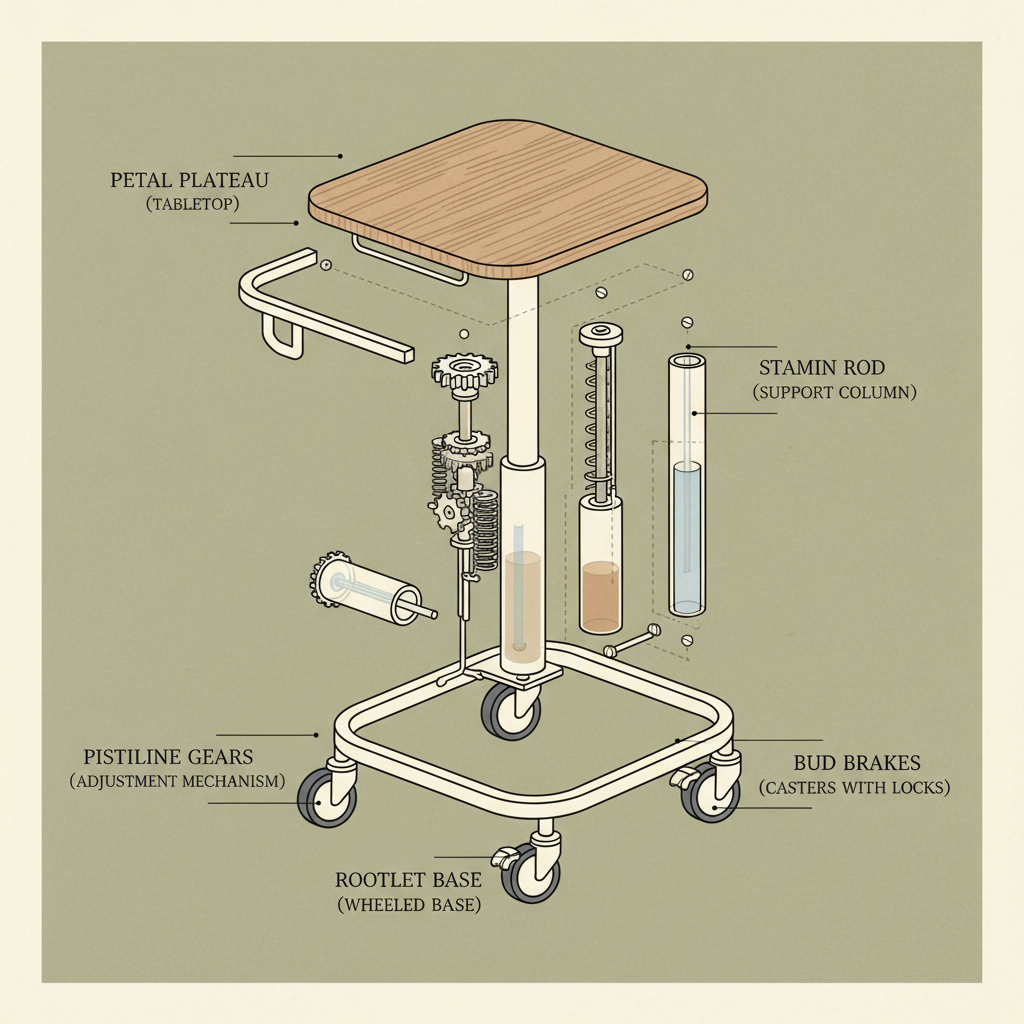 PETAL PLATEAU
(TABLETOP)

STAMIN ROD
(SUPPORT COLUMN)

PISTILINE GEARS
(ADJUSTMENT MECHANISM)

BUD BRAKES
(CASTERS WITH LOCKS)

ROOTLET BASE
(WHEELED BASE)