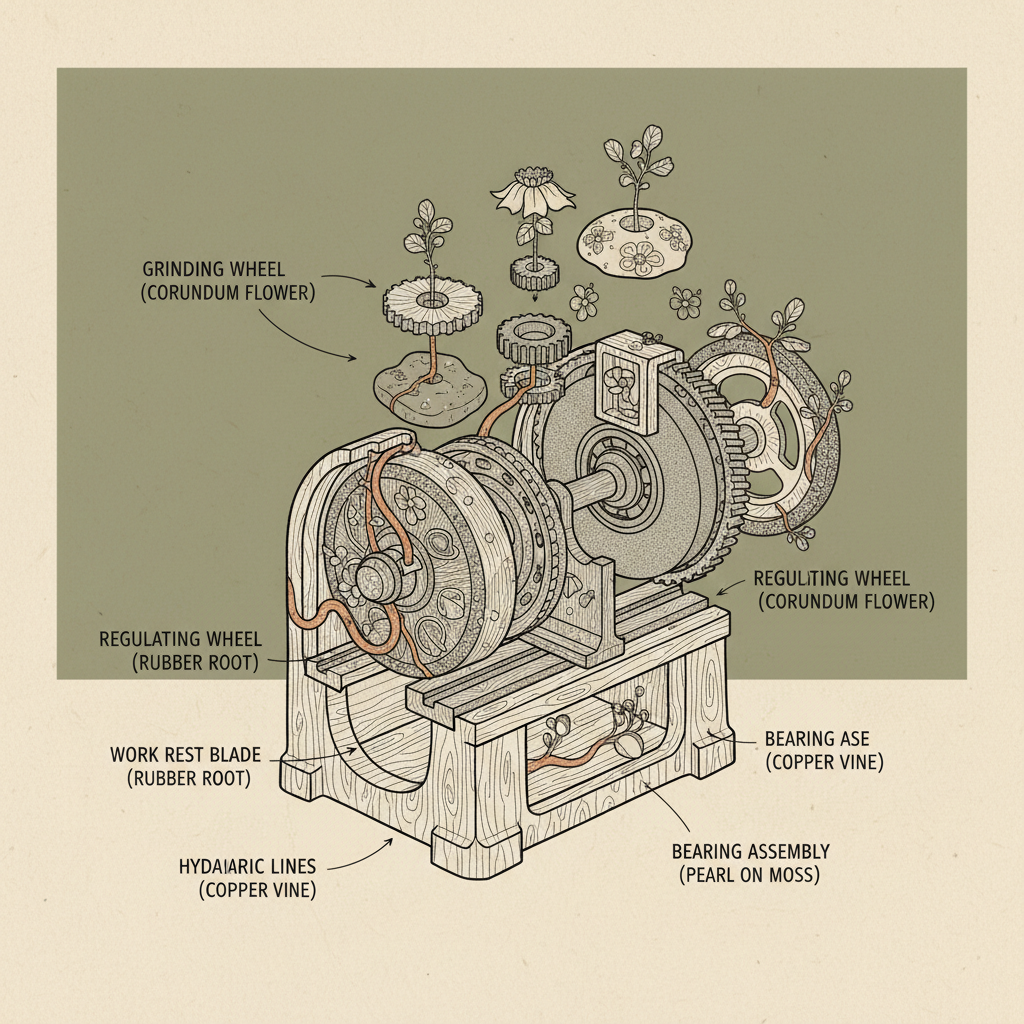 GRINDING WHEEL
(CORUNDUM FLOWER)

REGULITING WHEEL
(CORUNDUM FLOWER)

REGULATING WHEEL
(RUBBER ROOT)

WORK REST BLADE
(RUBBER ROOT)

BEARING ASE
(COPPER VINE)

HYDAIARIC LINES
(COPPER VINE)

BEARING ASSEMBLY
(PEARL ON MOSS)