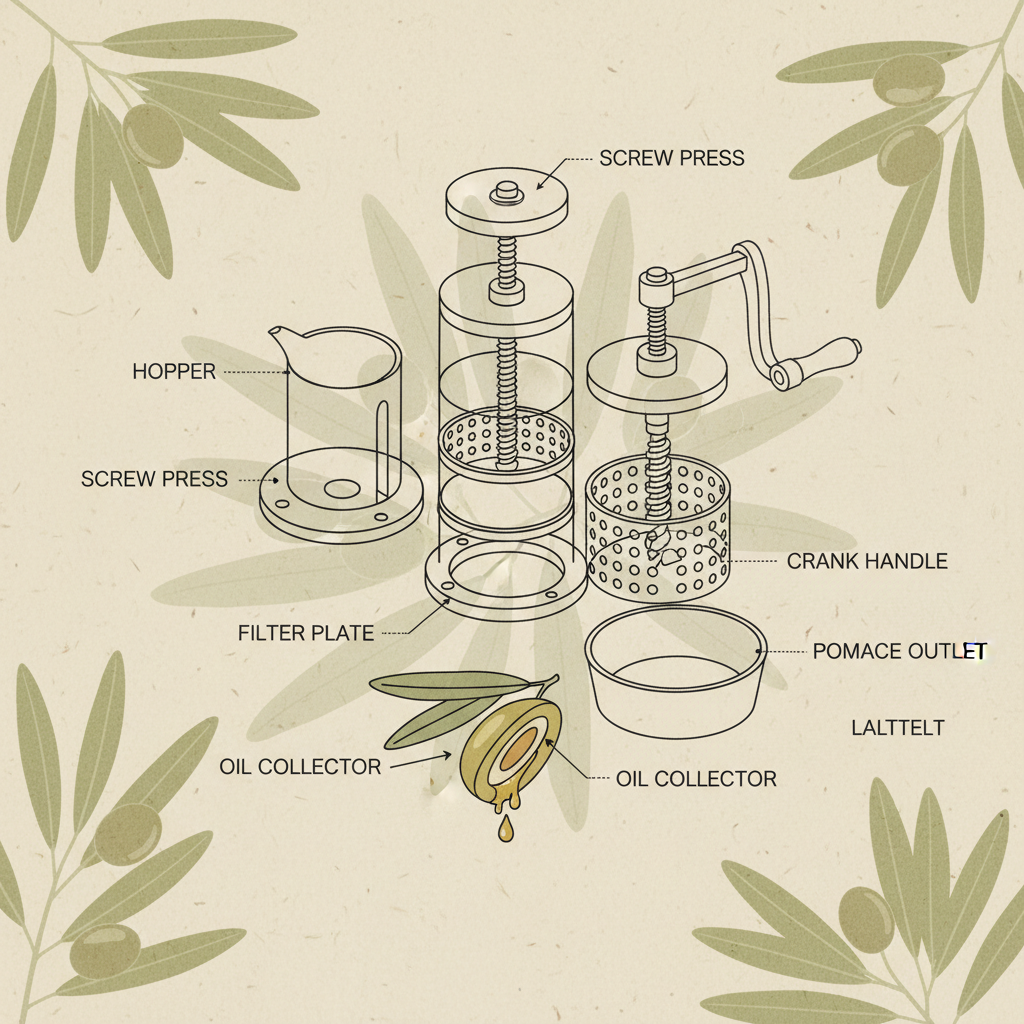 SCREW PRESS

HOPPER

SCREW PRESS

CRANK HANDLE

FILTER PLATE

POMACE OUTLET

LALTTELT

OIL COLLECTOR

OIL COLLECTOR