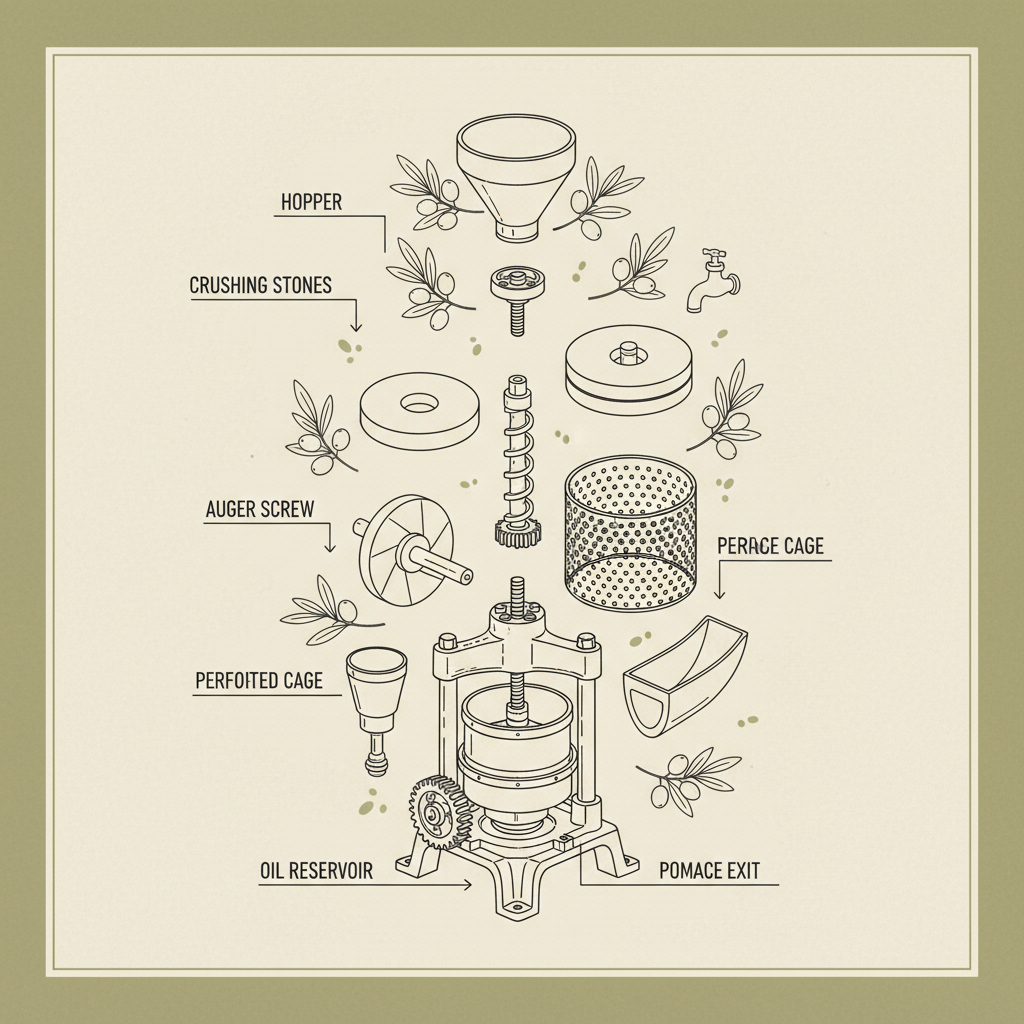 HOPPER

CRUSHING STONES

AUGER SCREW

PERACE CAGE

PERFOITED CAGE

OIL RESERVOIR

POMACE EXIT