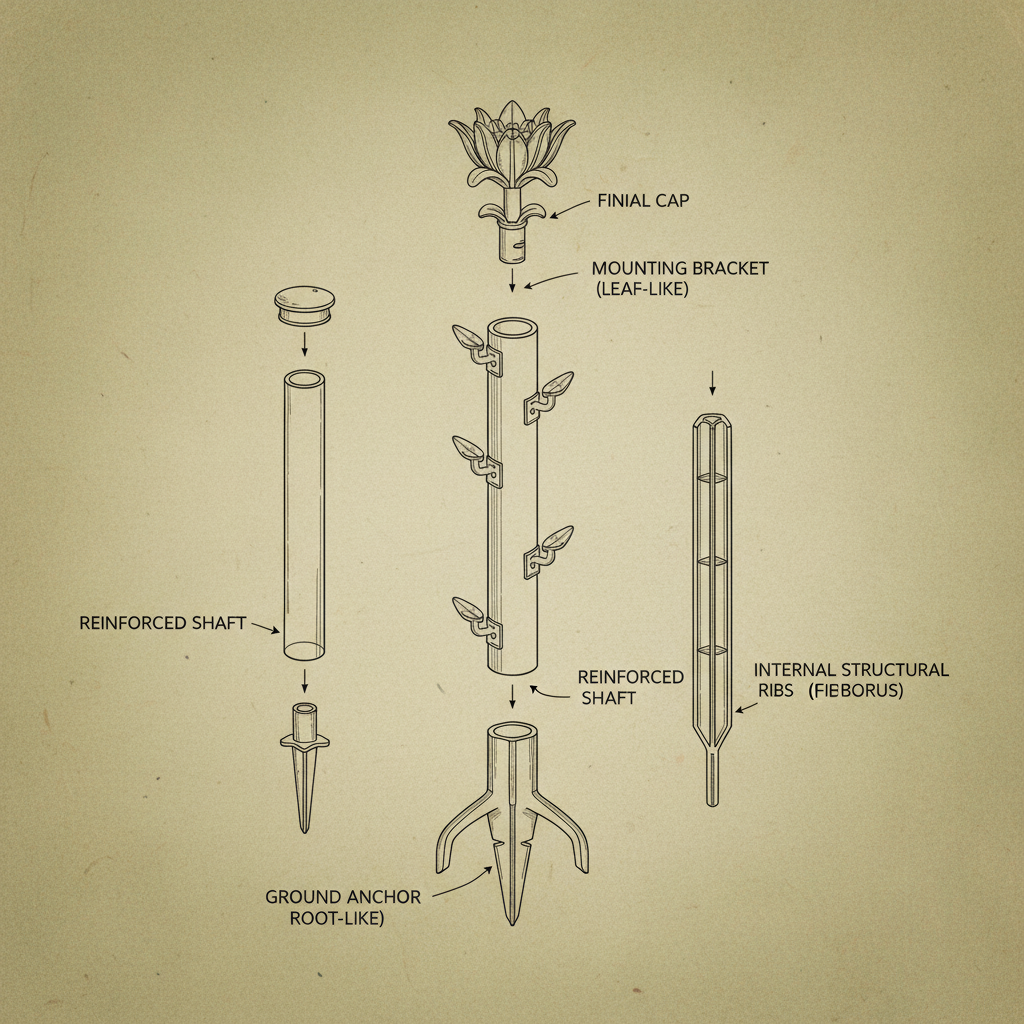 FINIAL CAP

MOUNTING BRACKET
(LEAF-LIKE)

REINFORCED SHAFT

REINFORCED
SHAFT

INTERNAL STRUCTURAL
RIBS (FIEBORUS)

GROUND ANCHOR
ROOT-LIKE)