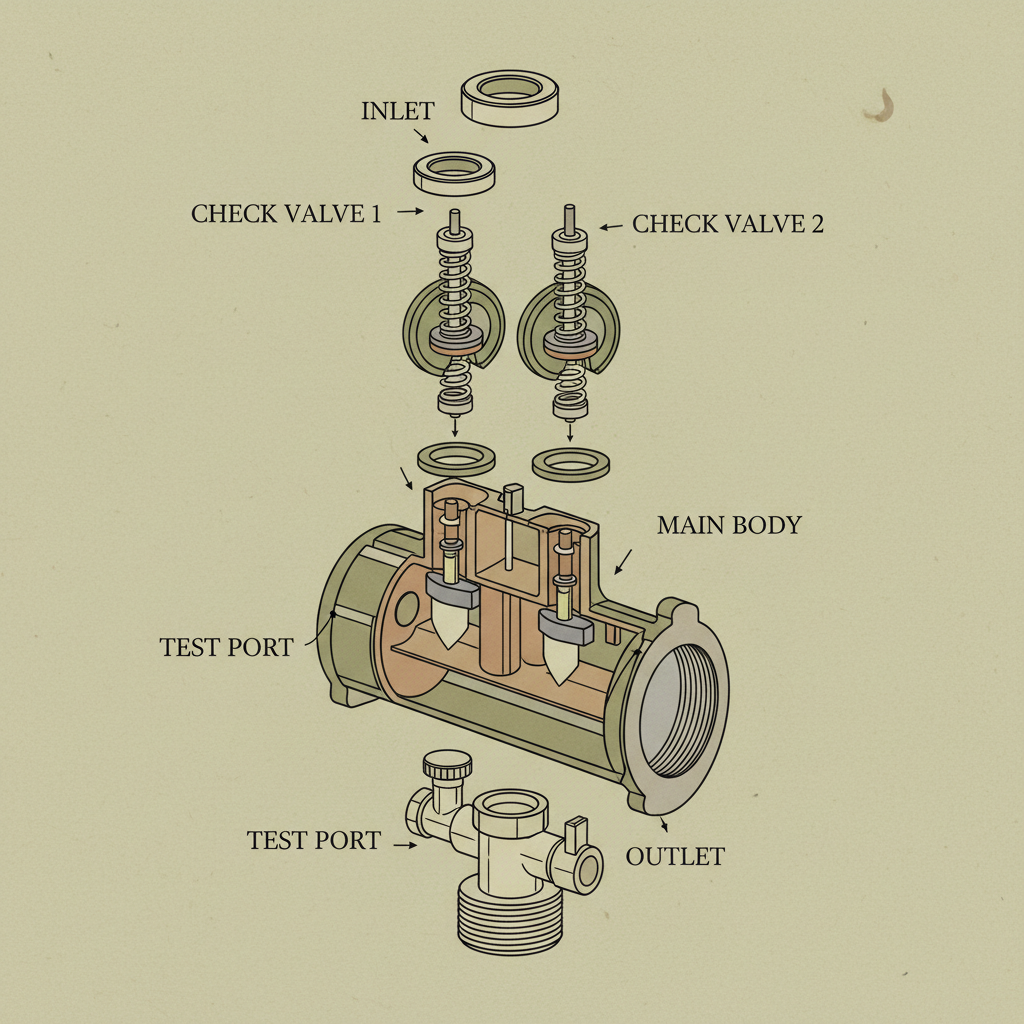 INLET

CHECK VALVE 1

CHECK VALVE 2

MAIN BODY

TEST PORT

TEST PORT

OUTLET