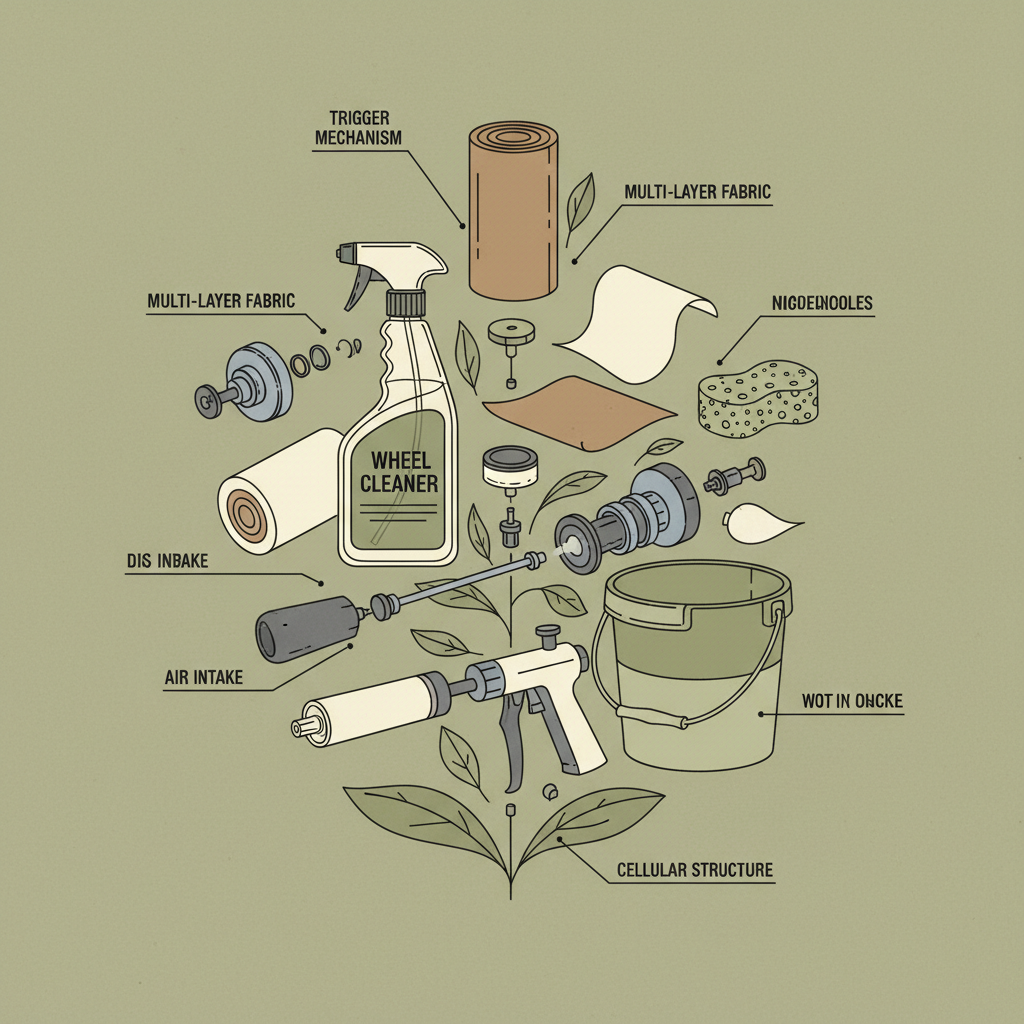 TRIGGER MECHANISM

MULTI-LAYER FABRIC

MULTI-LAYER FABRIC

NIGDEINOOLES

WHEEL CLEANER

DIS INBAKE

AIR INTAKE

WOT IN ONCKE

CELLULAR STRUCTURE