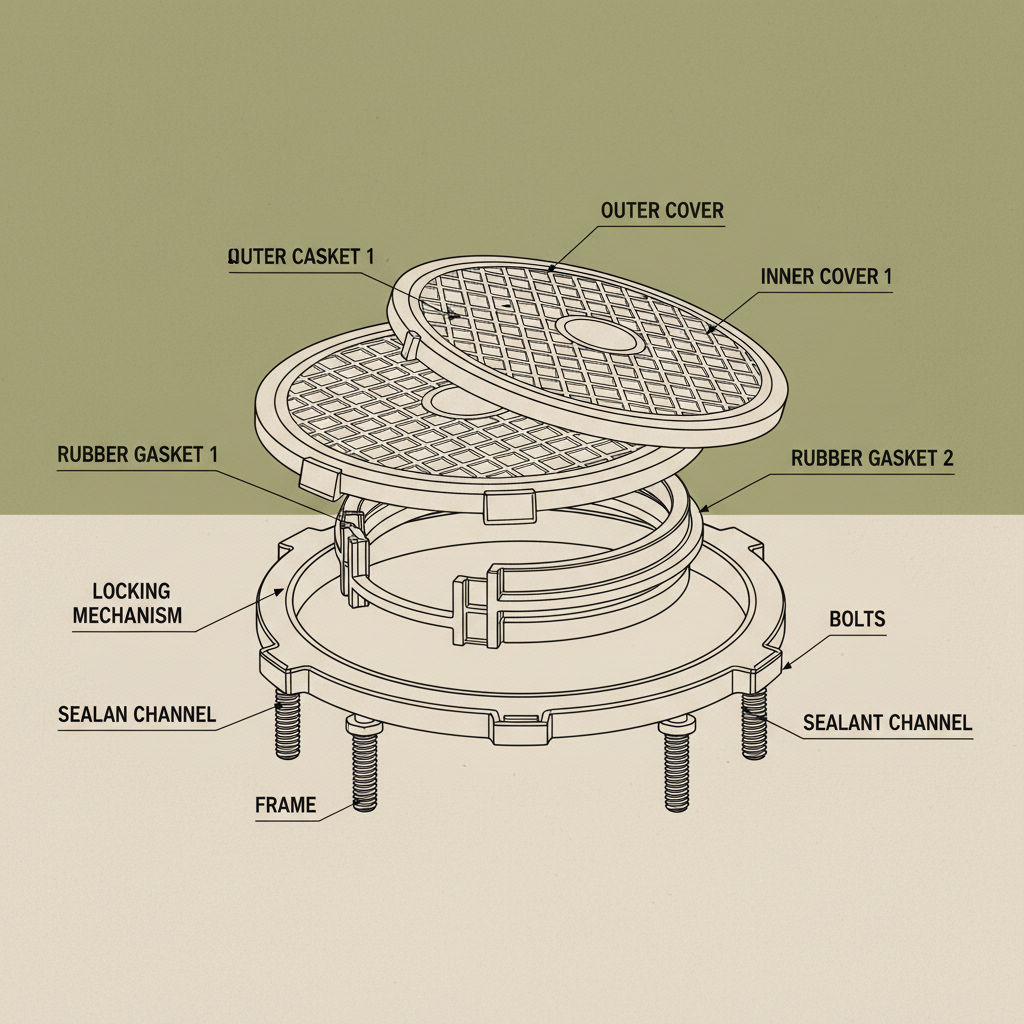 OUTER COVER
OUTER CASKET 1
INNER COVER 1
RUBBER GASKET 1
RUBBER GASKET 2
LOCKING MECHANISM
BOLTS
SEALAN CHANNEL
SEALANT CHANNEL
FRAME