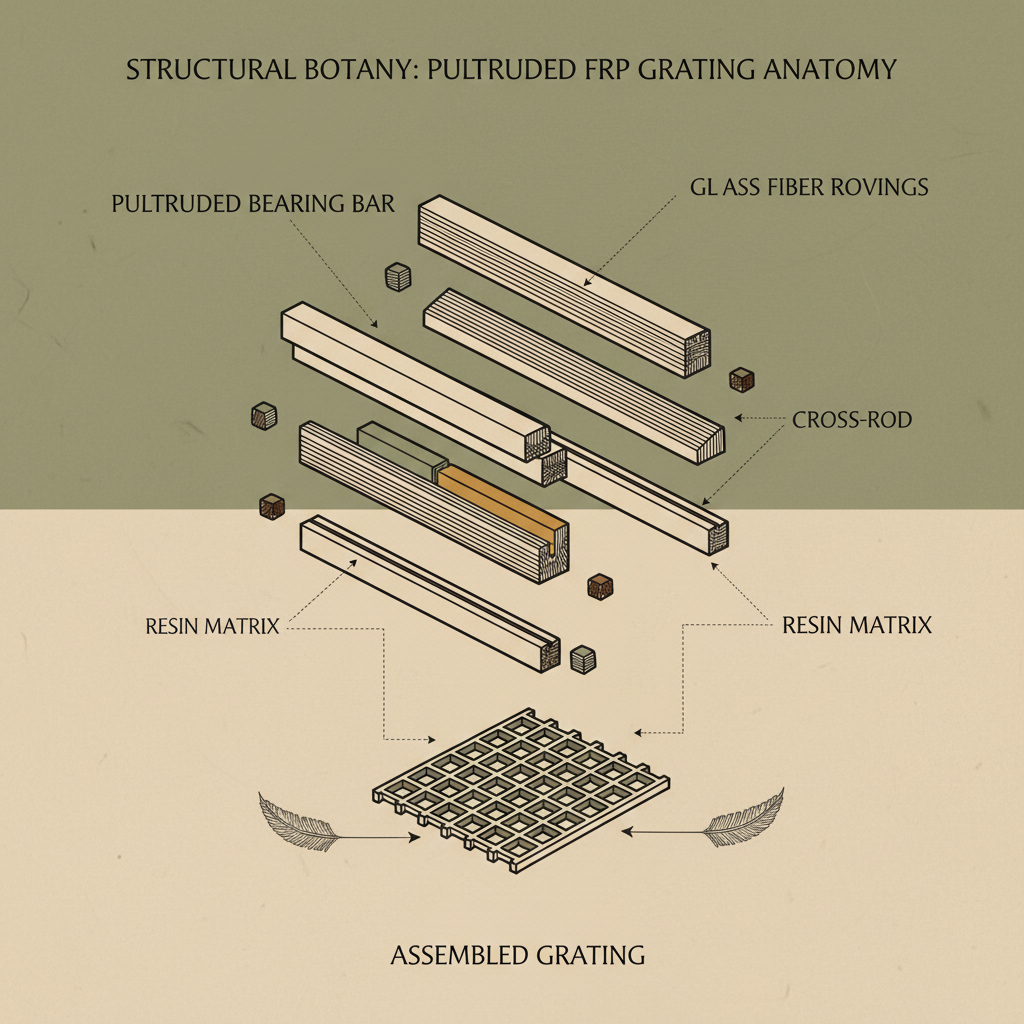 STRUCTURAL BOTANY: PULTRUDED FRP GRATING ANATOMY

PULTRUDED BEARING BAR

GL ASS FIBER ROVINGS

CROSS-ROD

RESIN MATRIX

RESIN MATRIX

ASSEMBLED GRATING