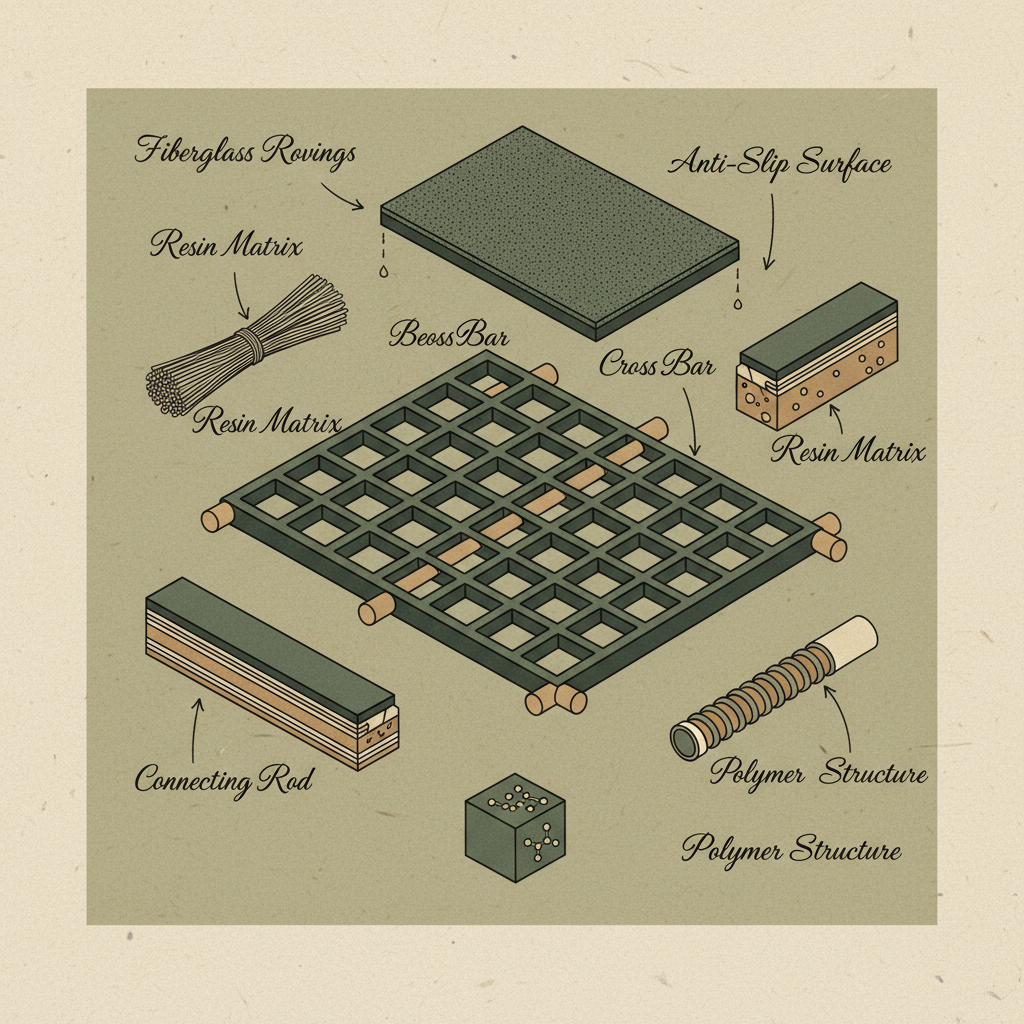 Fiberglass Rovings

Anti-Slip Surface

Resin Matrix

BeossBar

Cross Bar

Resin Matrix

Resin Matrix

Connecting Rod

Polymer Structure

Polymer Structure