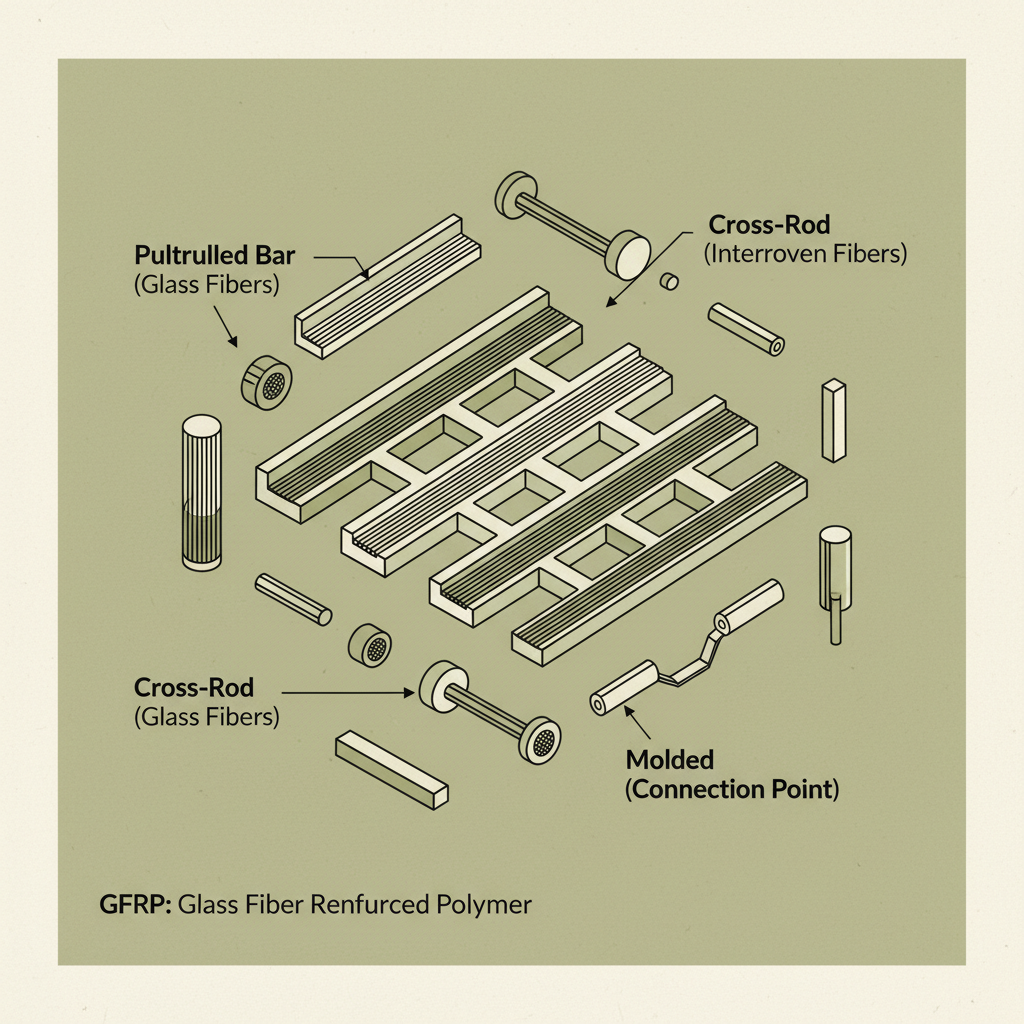 Pultrulled Bar
(Glass Fibers)

Cross-Rod
(Interroven Fibers)

Cross-Rod
(Glass Fibers)

Molded
(Connection Point)

GFRP: Glass Fiber Renfurced Polymer