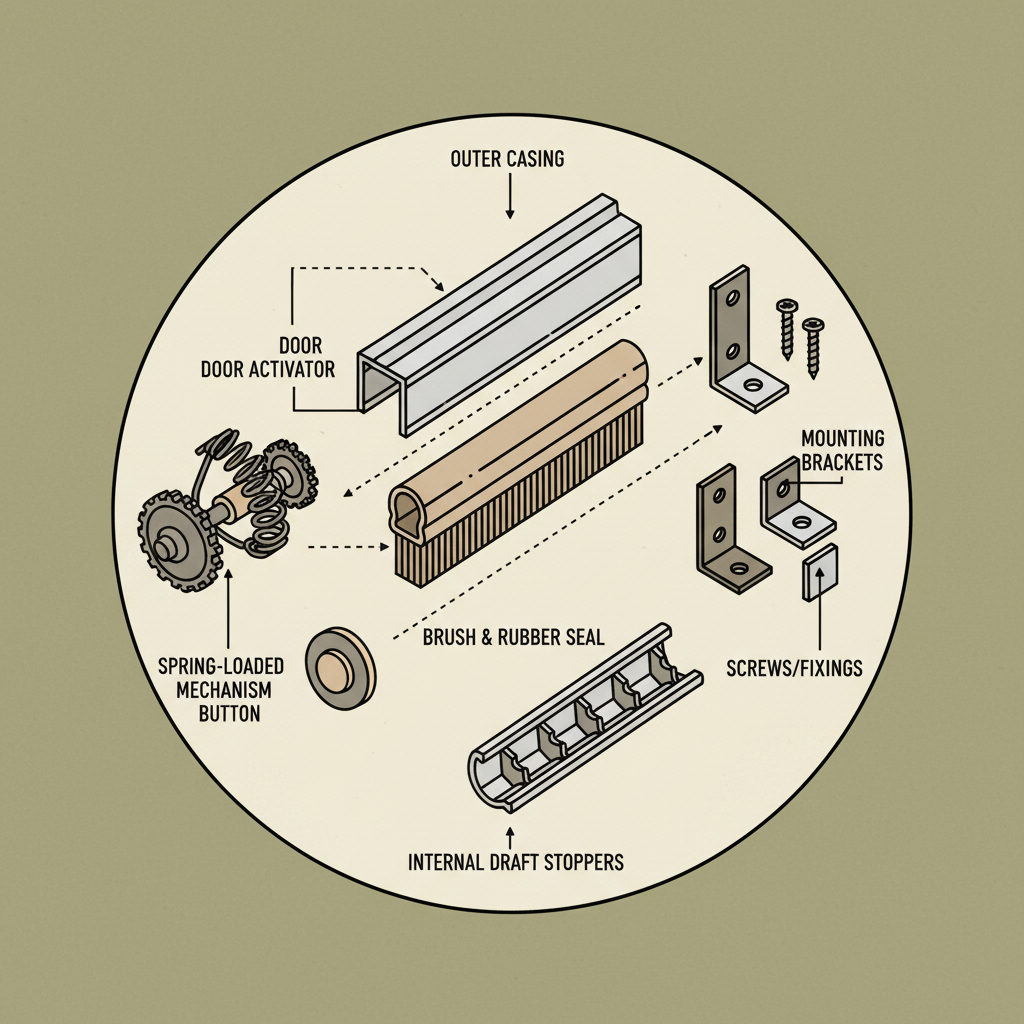 OUTER CASING

DOOR
DOOR ACTIVATOR

MOUNTING
BRACKETS

SPRING-LOADED
MECHANISM
BUTTON

BRUSH & RUBBER SEAL

SCREWS/FIXINGS

INTERNAL DRAFT STOPPERS