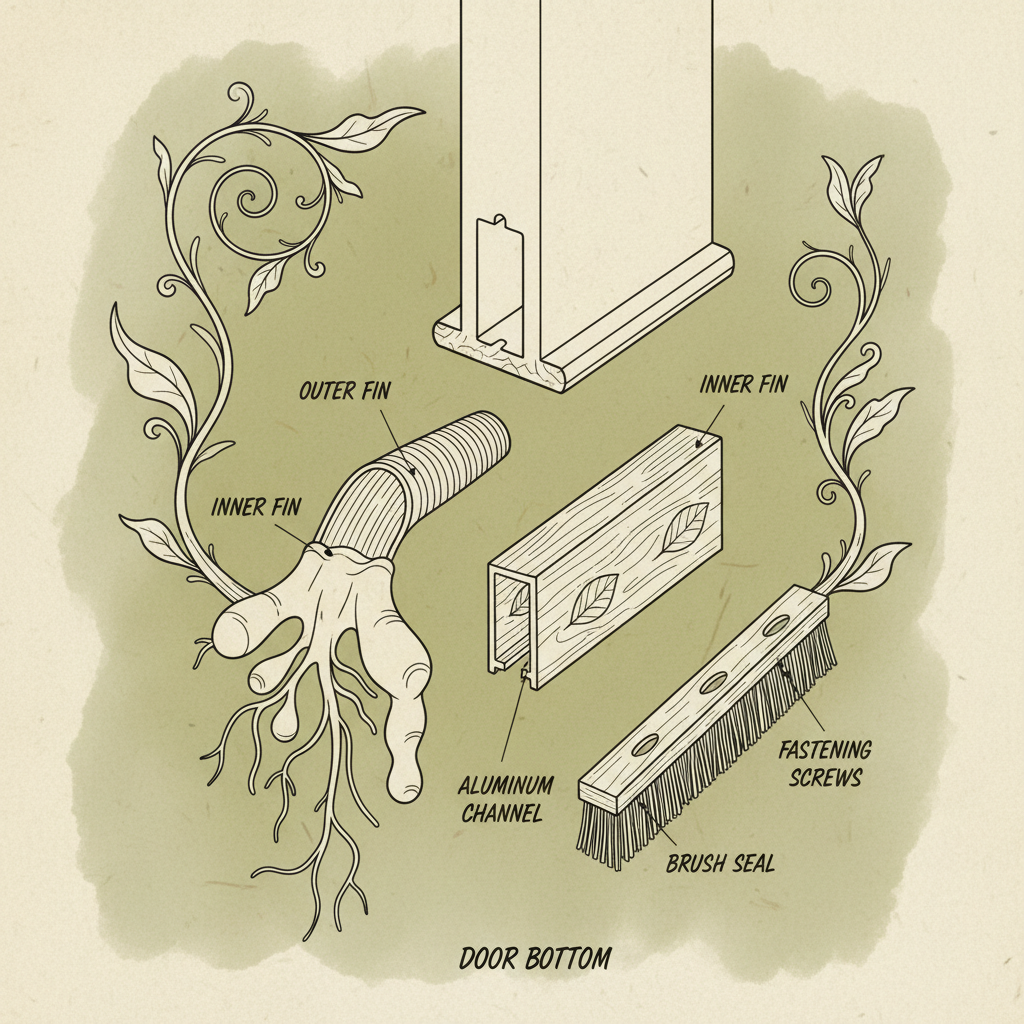 OUTER FIN

INNER FIN

INNER FIN

ALUMINUM CHANNEL

FASTENING SCREWS

BRUSH SEAL

DOOR BOTTOM