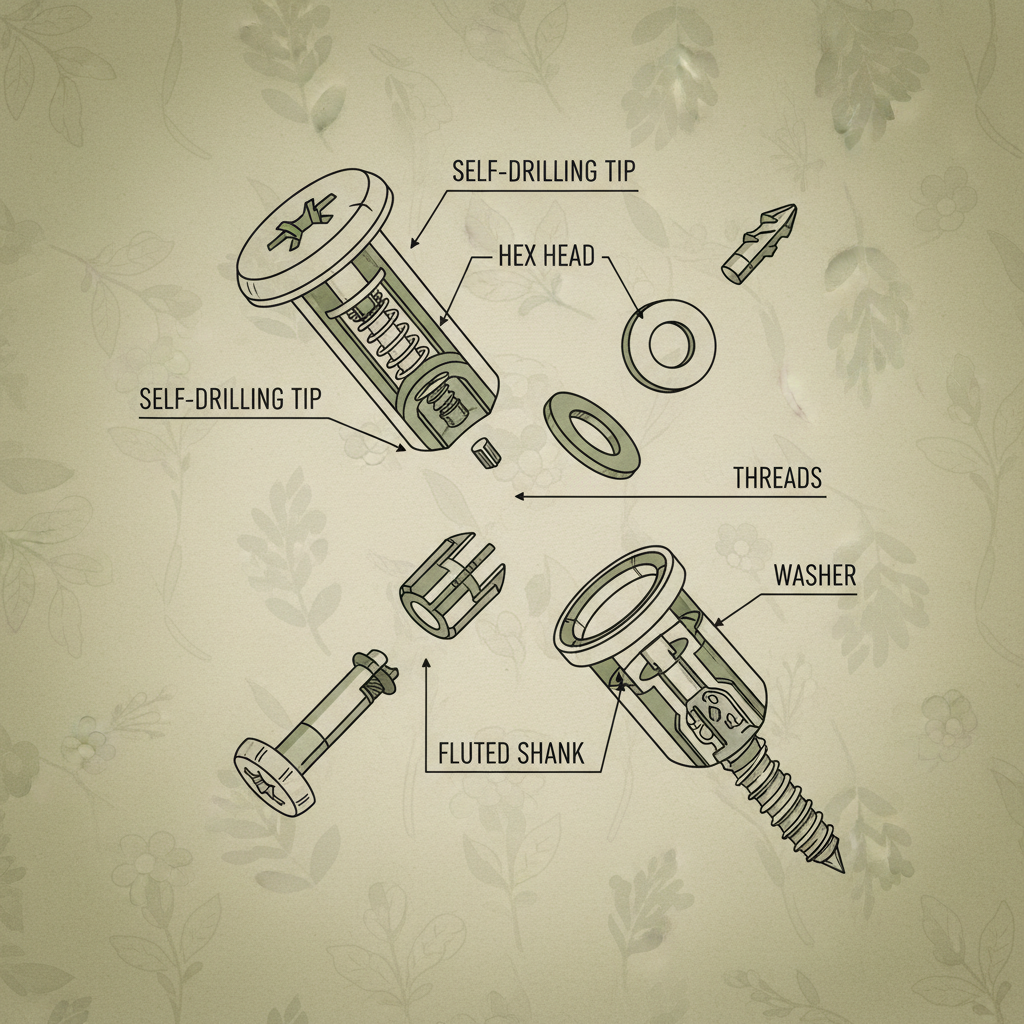 SELF-DRILLING TIP

HEX HEAD

SELF-DRILLING TIP

THREADS

WASHER

FLUTED SHANK