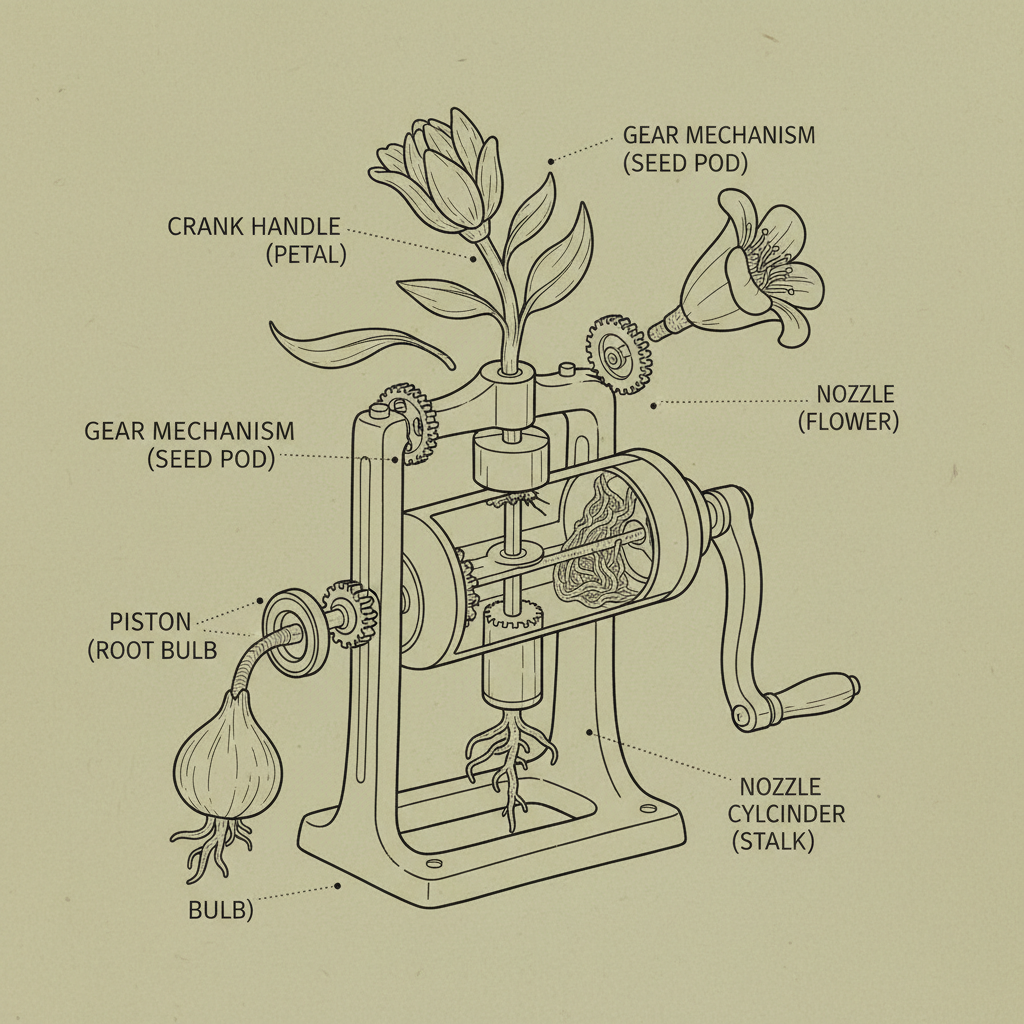 GEAR MECHANISM
(SEED POD)

CRANK HANDLE
(PETAL)

NOZZLE
(FLOWER)

GEAR MECHANISM
(SEED POD)

PISTON
(ROOT BULB

NOZZLE
CYLCINDER
(STALK)

BULB)