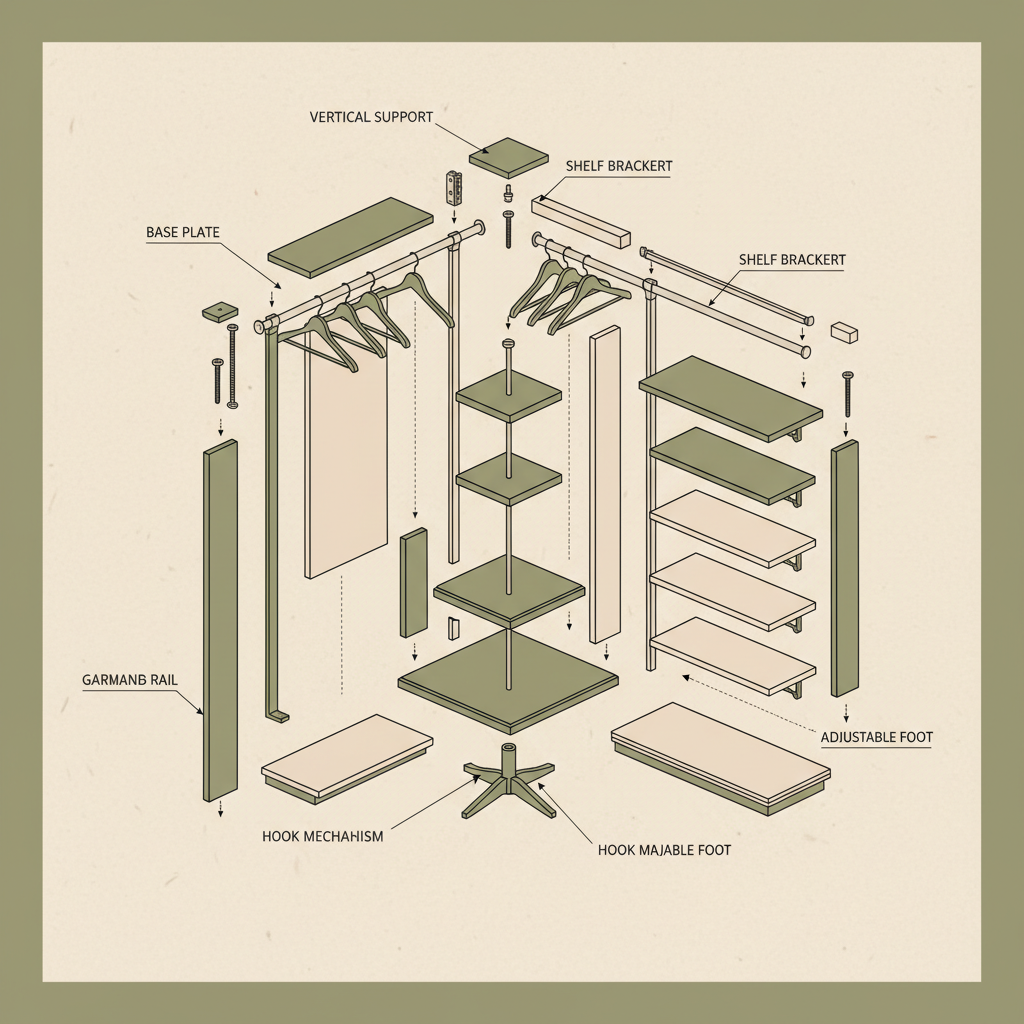 VERTICAL SUPPORT

SHELF BRACKERT

BASE PLATE

SHELF BRACKERT

GARMANB RAIL

ADJUSTABLE FOOT

HOOK MECHAHISM

HOOK MAJABLE FOOT