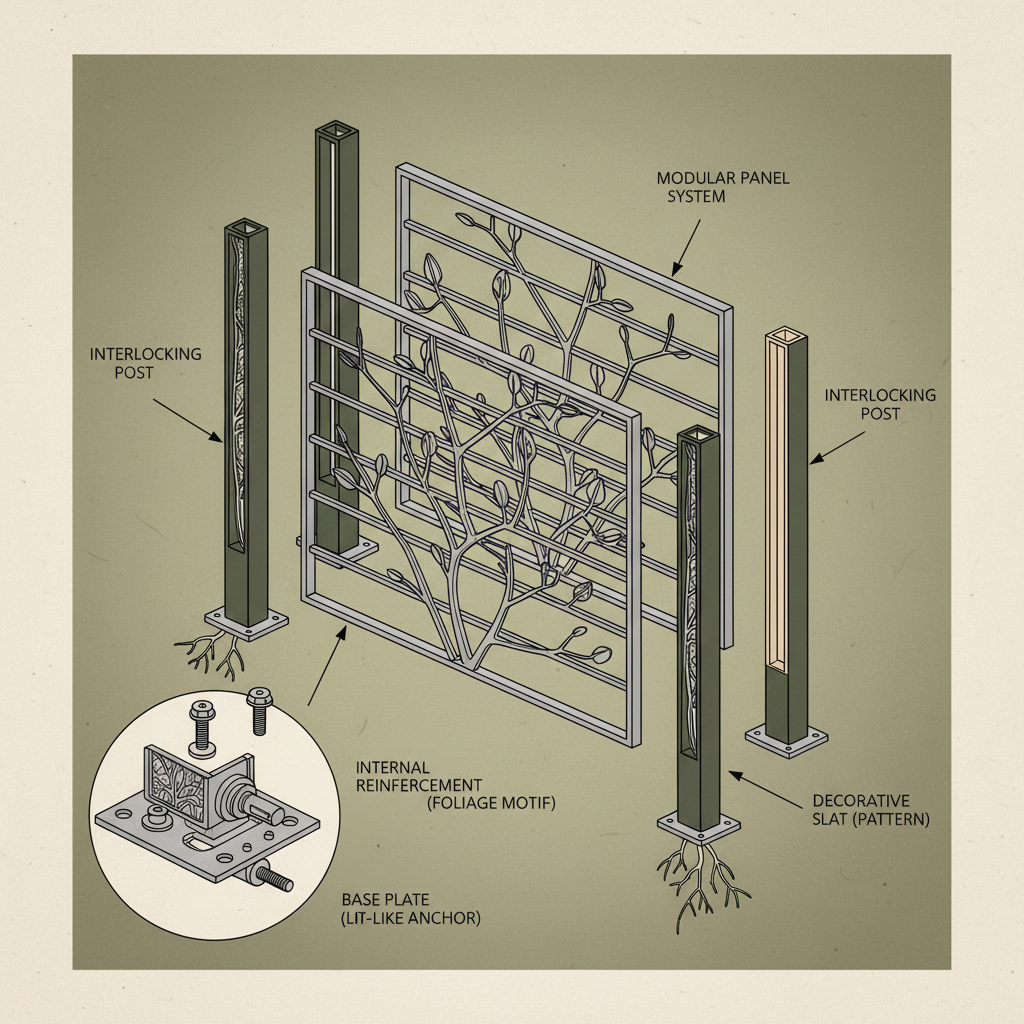 MODULAR PANEL SYSTEM

INTERLOCKING POST

INTERLOCKING POST

INTERNAL REINFERCEMENT (FOLIAGE MOTIF)

DECORATIVE SLAT (PATTERN)

BASE PLATE (LIT-LIKE ANCHOR)