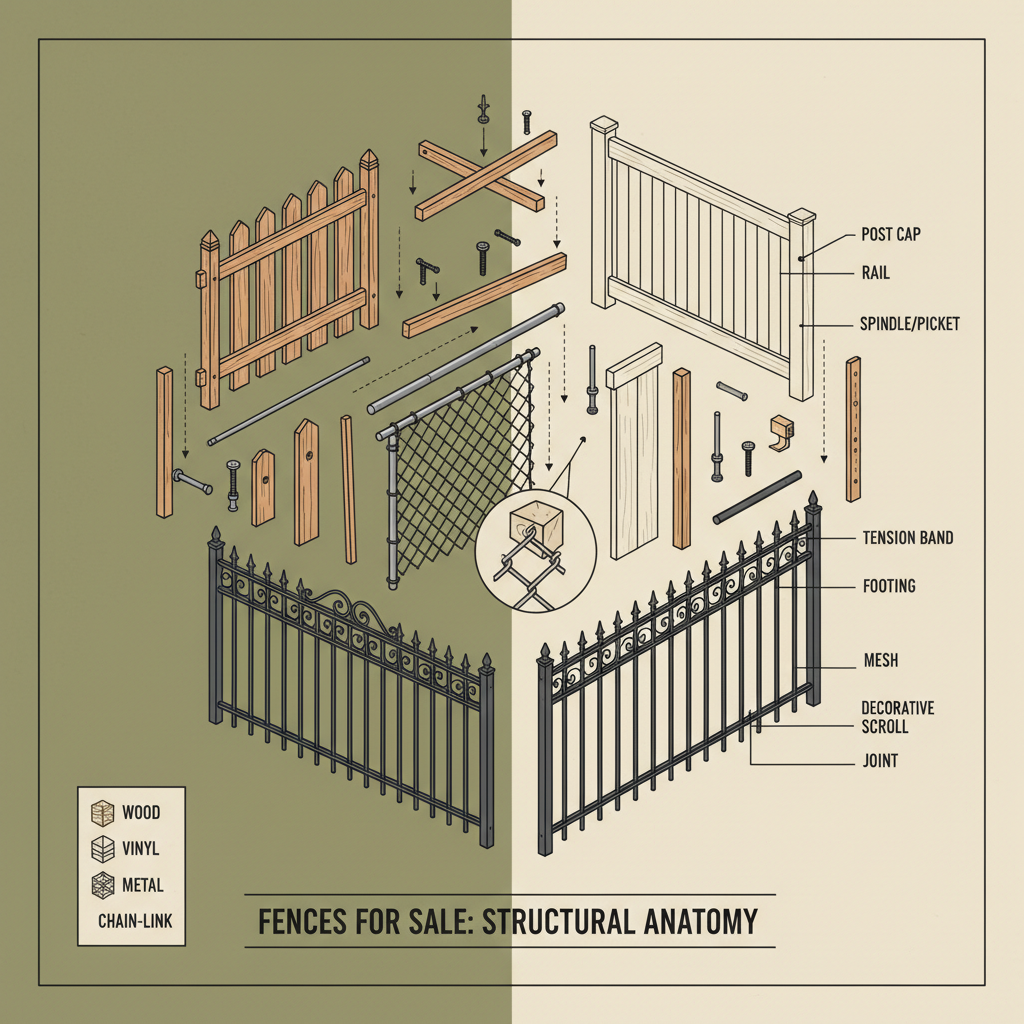 POST CAP

RAIL

SPINDLE/PICKET

TENSION BAND

FOOTING

MESH

DECORATIVE SCROLL

JOINT

WOOD

VINYL

METAL

CHAIN-LINK

FENCES FOR SALE: STRUCTURAL ANATOMY