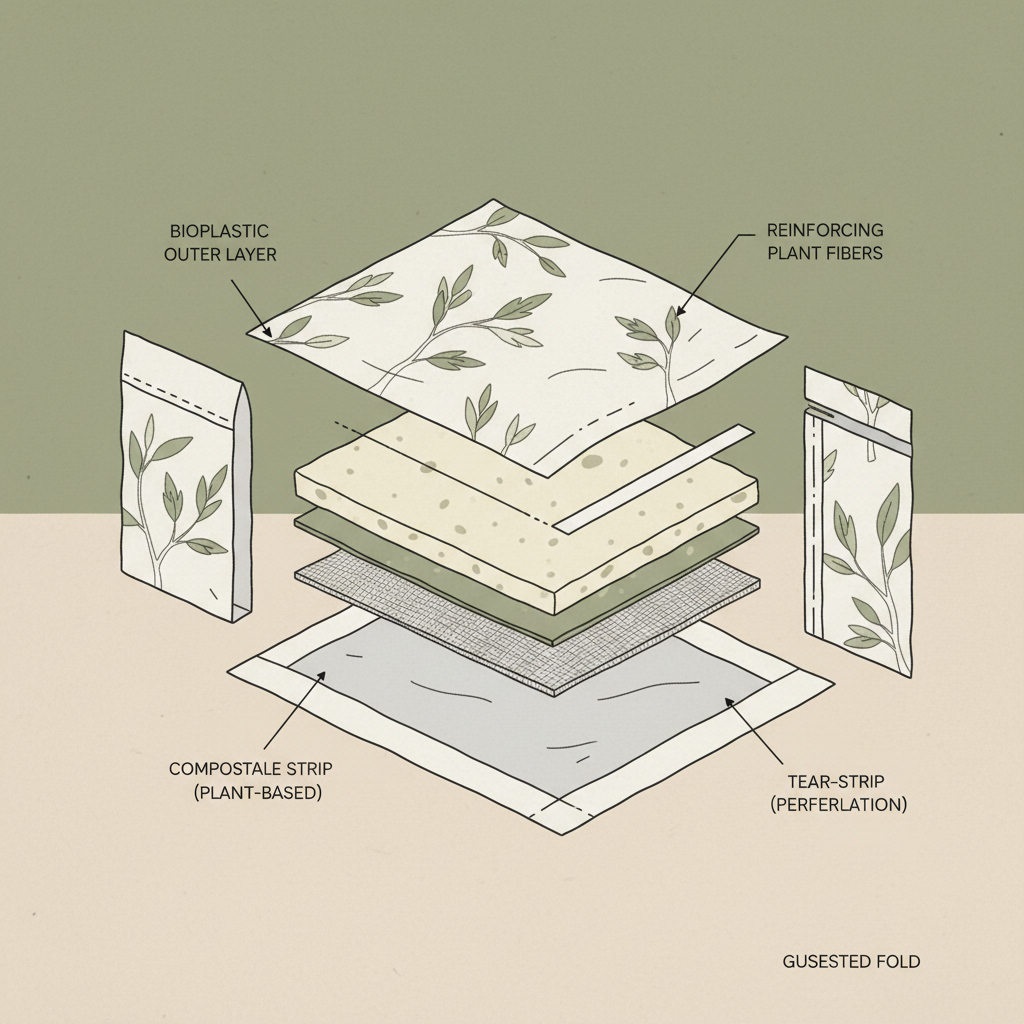 BIOPLASTIC OUTER LAYER

REINFORCING PLANT FIBERS

COMPOSTALE STRIP (PLANT-BASED)

TEAR-STRIP (PERFERLATION)

GUSESTED FOLD