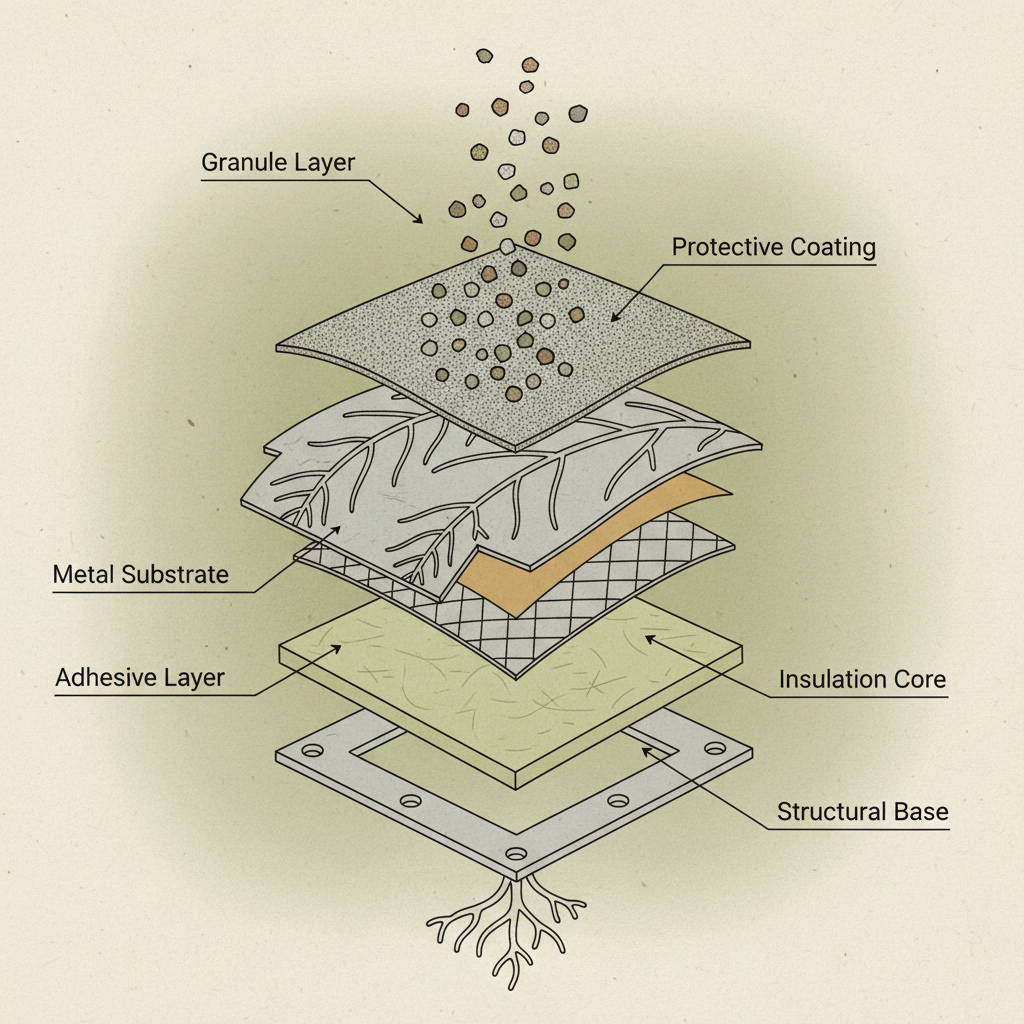 Granule Layer

Protective Coating

Metal Substrate

Adhesive Layer

Insulation Core

Structural Base