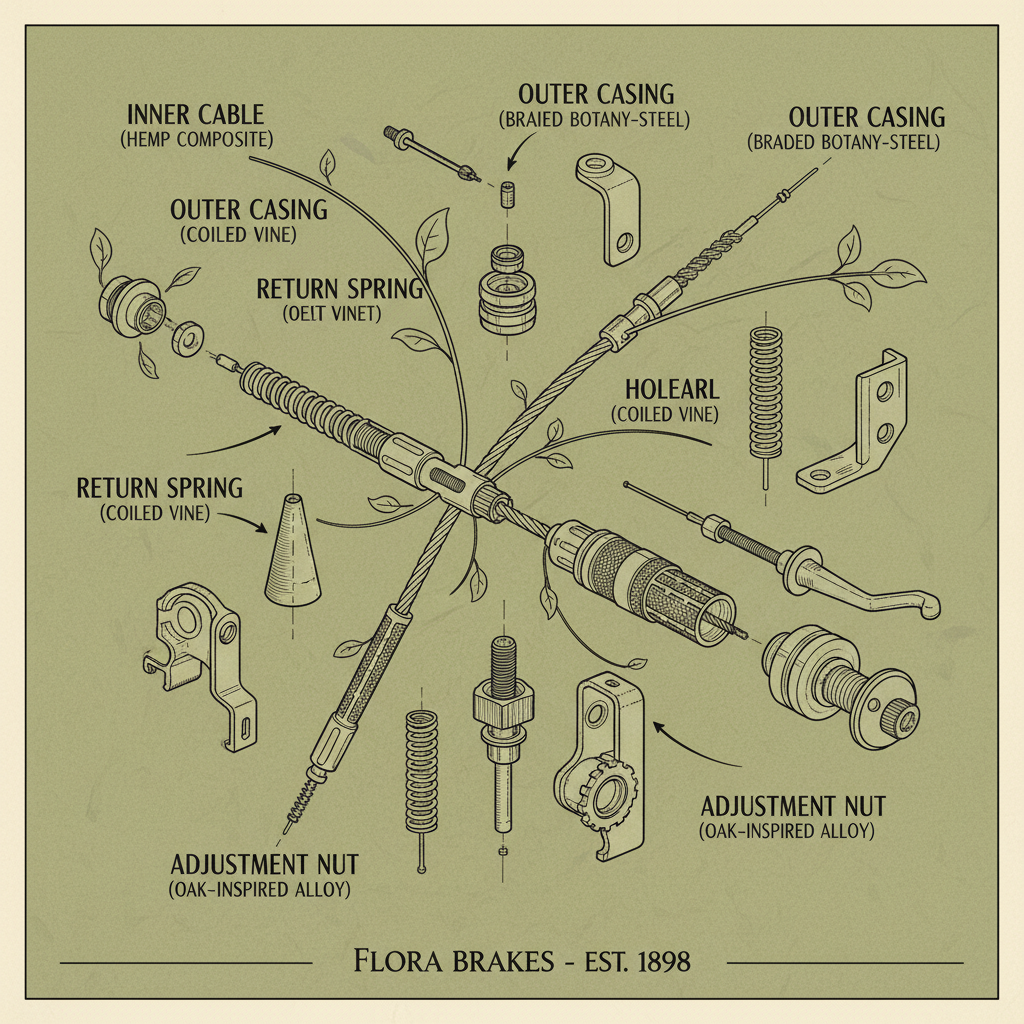 INNER CABLE
(HEMP COMPOSITE)

OUTER CASING
(BRAIED BOTANY-STEEL)

OUTER CASING
(BRADED BOTANY-STEEL)

OUTER CASING
(COILED VINE)

RETURN SPRING
(OELT VINET)

HOLEARL
(COILED VINE)

RETURN SPRING
(COILED VINE)

ADJUSTMENT NUT
(OAK-INSPIRED ALLOY)

ADJUSTMENT NUT
(OAK-INSPIRED ALLOY)

FLORA BRAKES - EST. 1898