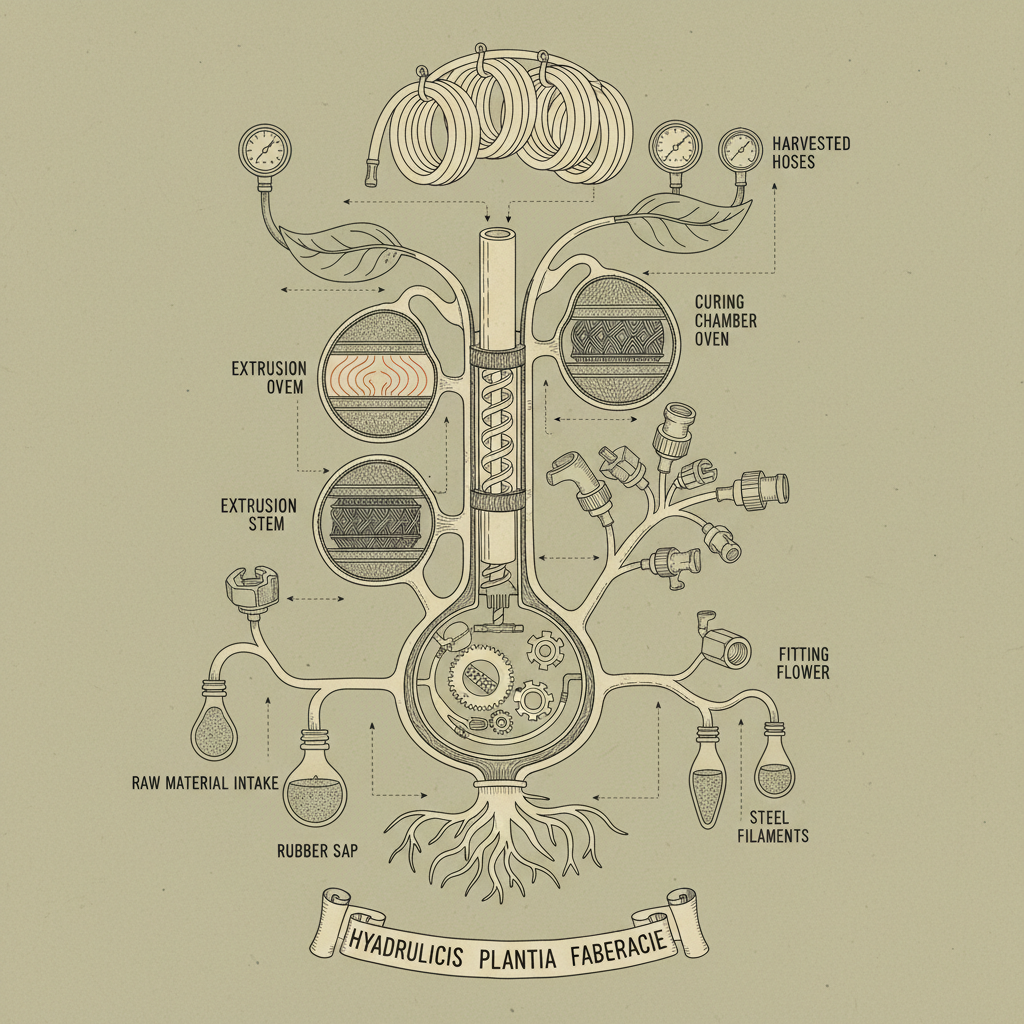 HARVESTED HOSES

CURING CHAMBER OVEN

EXTRUSION OVEM

EXTRUSION STEM

FITTING FLOWER

RAW MATERIAL INTAKE

RUBBER SAP

STEEL FILAMENTS

HYADRULICIS PLANTIA FABERACIE