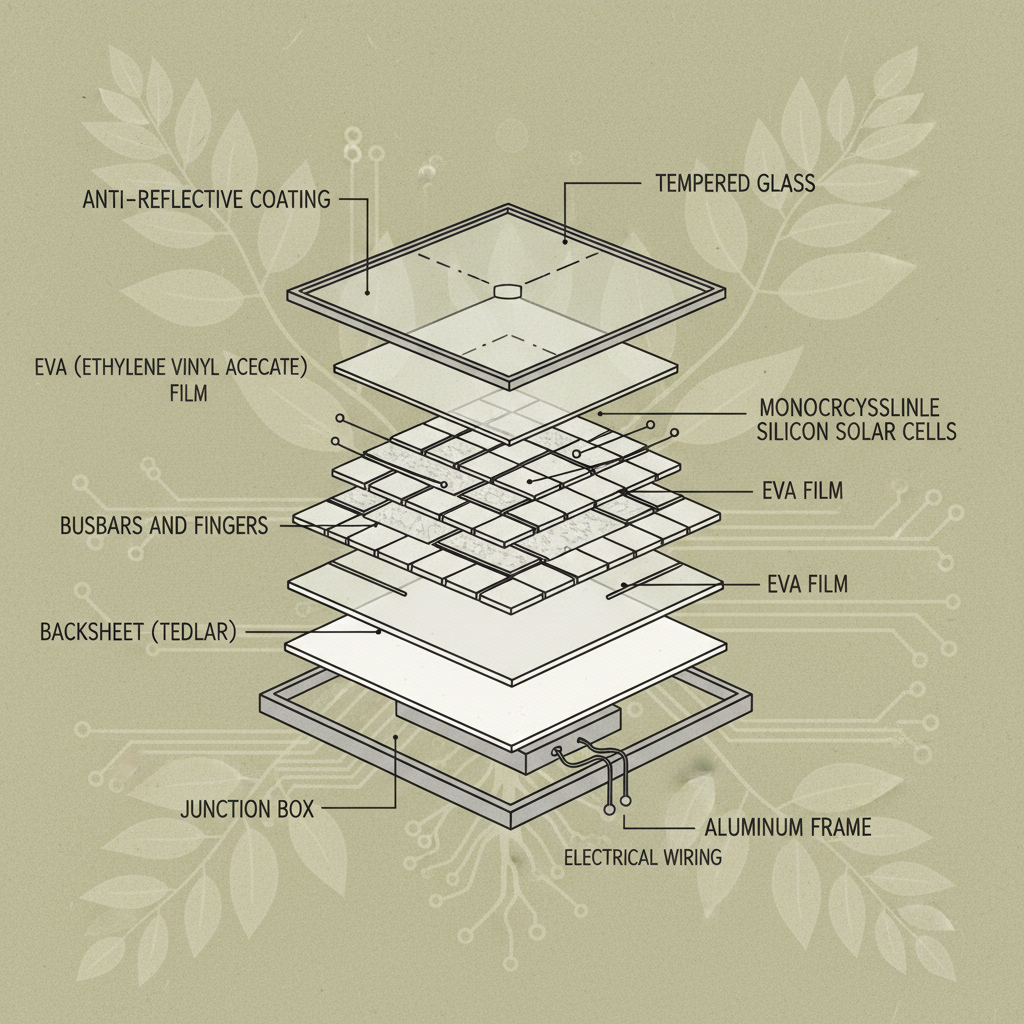 ANTI-REFLECTIVE COATING

TEMPERED GLASS

EVA (ETHYLENE VINYL ACECATE) FILM

MONOCRCYSSLINLE SILICON SOLAR CELLS

EVA FILM

BUSBARS AND FINGERS

EVA FILM

BACKSHEET (TEDLAR)

JUNCTION BOX

ALUMINUM FRAME

ELECTRICAL WIRING