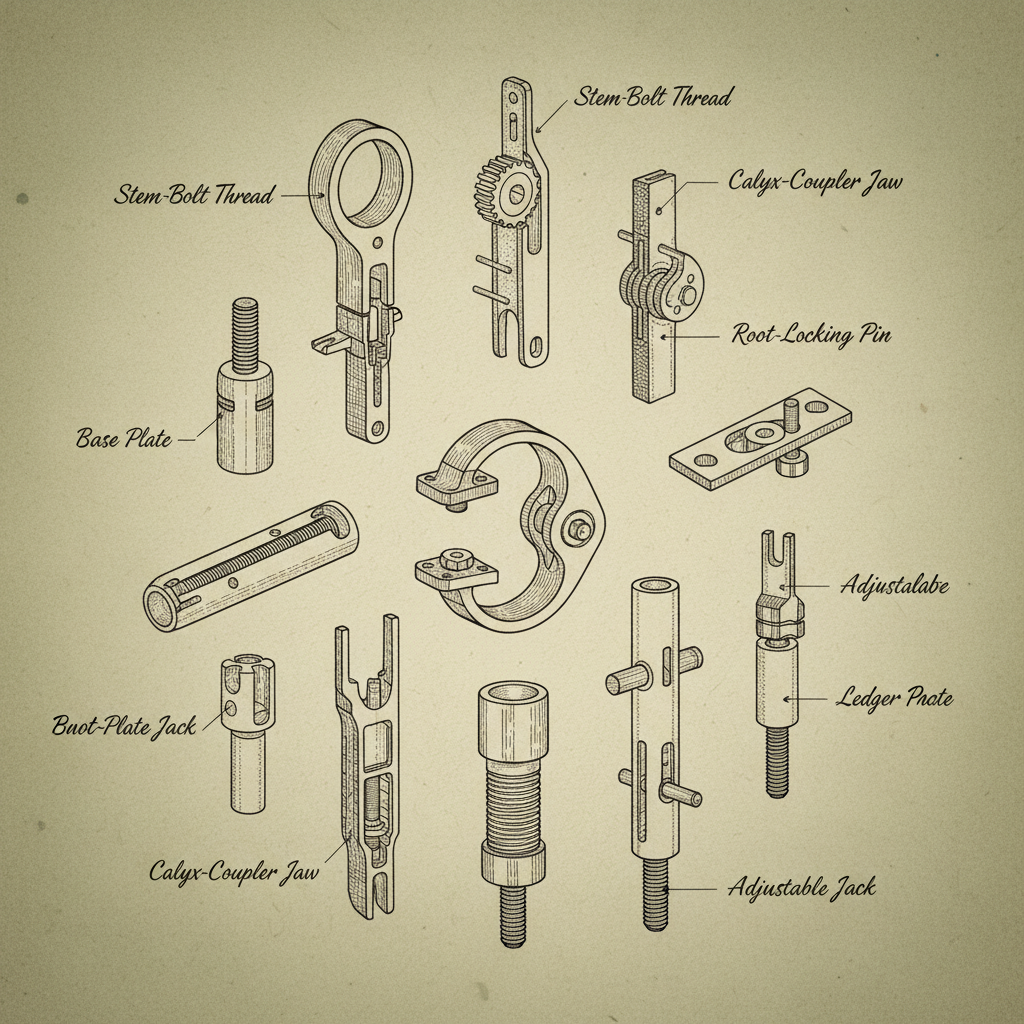 Stem-Bolt Thread

Stem-Bolt Thread

Calyx-Coupler Jaw

Root-Locking Pin

Base Plate

Adjustalabe

Ledger Pnote

Bnot-Plate Jack

Calyx-Coupler Jaw

Adjustable Jack