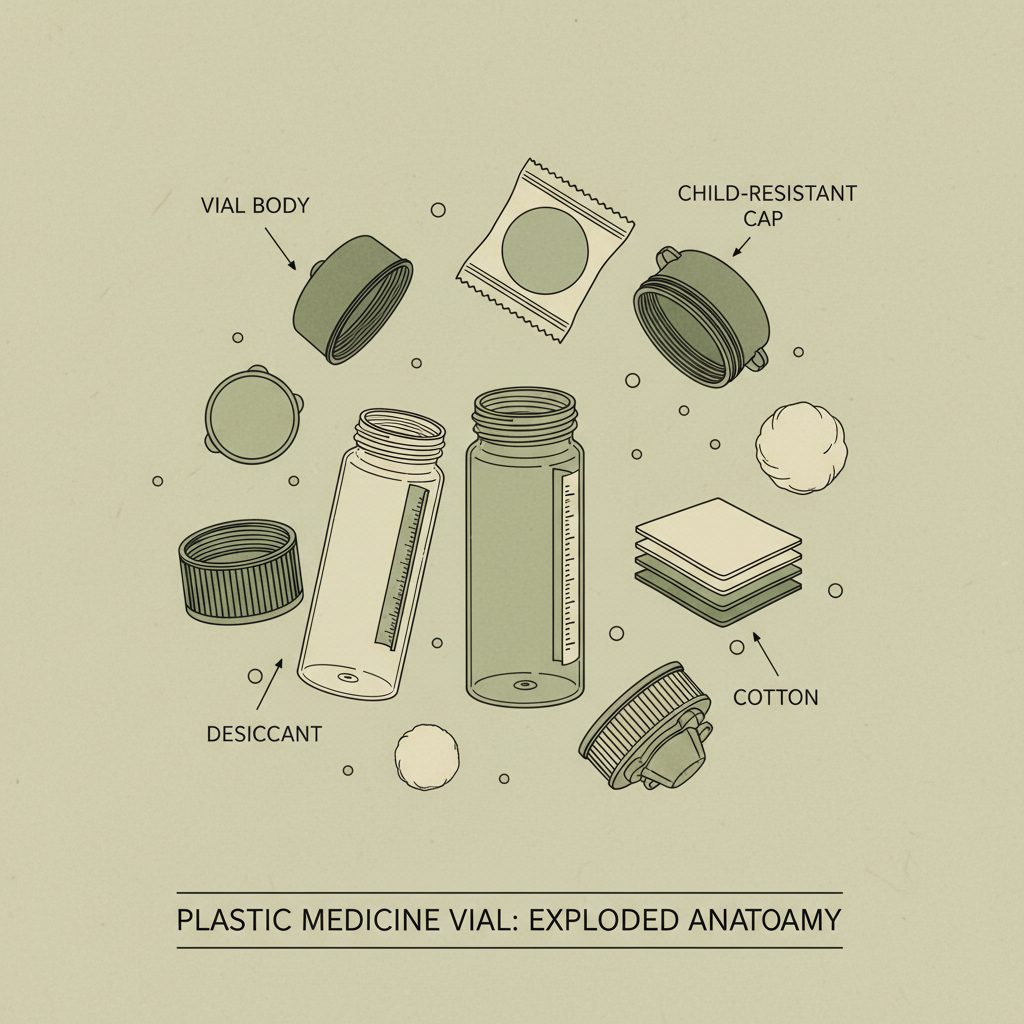 VIAL BODY

CHILD-RESISTANT CAP

DESICCANT

COTTON

PLASTIC MEDICINE VIAL: EXPLODED ANATOAMY