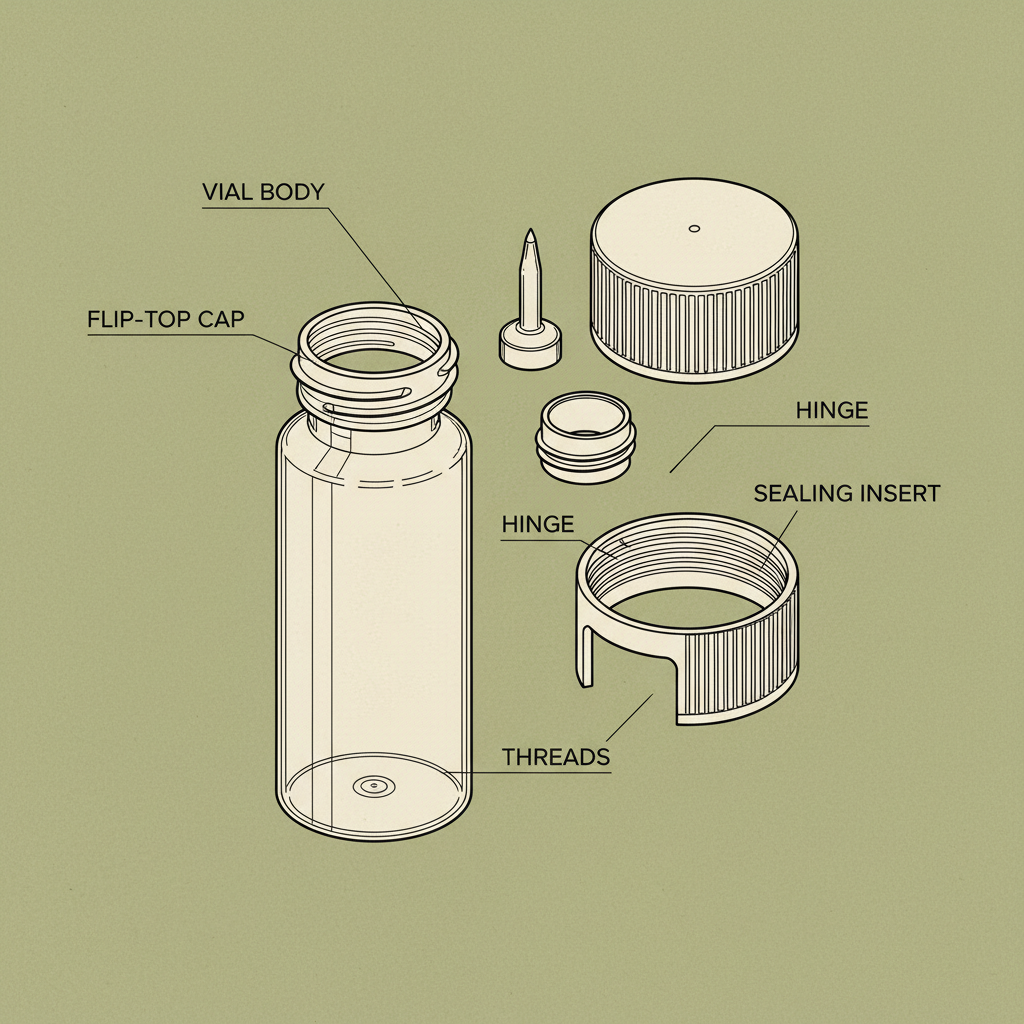 VIAL BODY

FLIP-TOP CAP

HINGE

SEALING INSERT

HINGE

THREADS