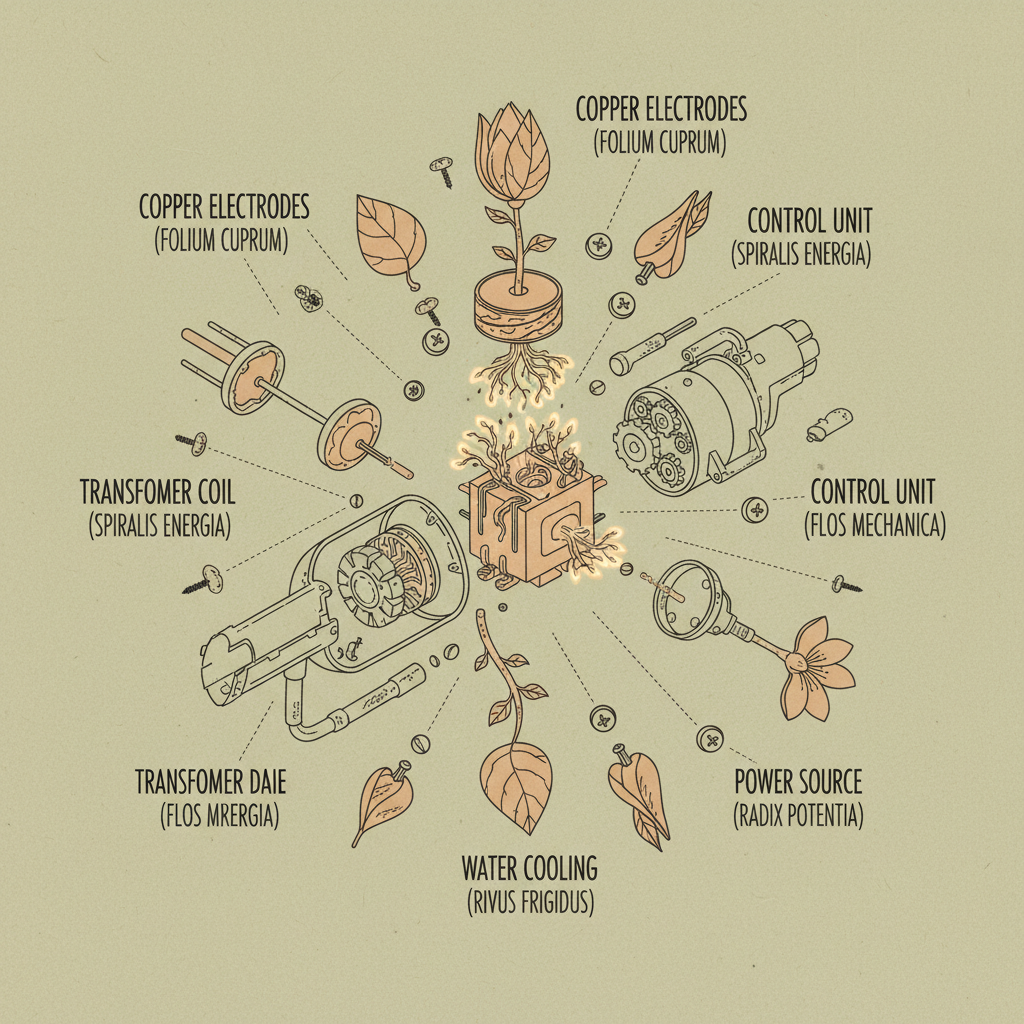 COPPER ELECTRODES
(FOLIUM CUPRUM)

COPPER ELECTRODES
(FOLIUM CUPRUM)

CONTROL UNIT
(SPIRALIS ENERGIA)

TRANSFOMER COIL
(SPIRALIS ENERGIA)

CONTROL UNIT
(FLOS MECHANICA)

TRANSFOMER DAIE
(FLOS MRERGIA)

POWER SOURCE
(RADIX POTENTIA)

WATER COOLING
(RIVUS FRIGIDUS)