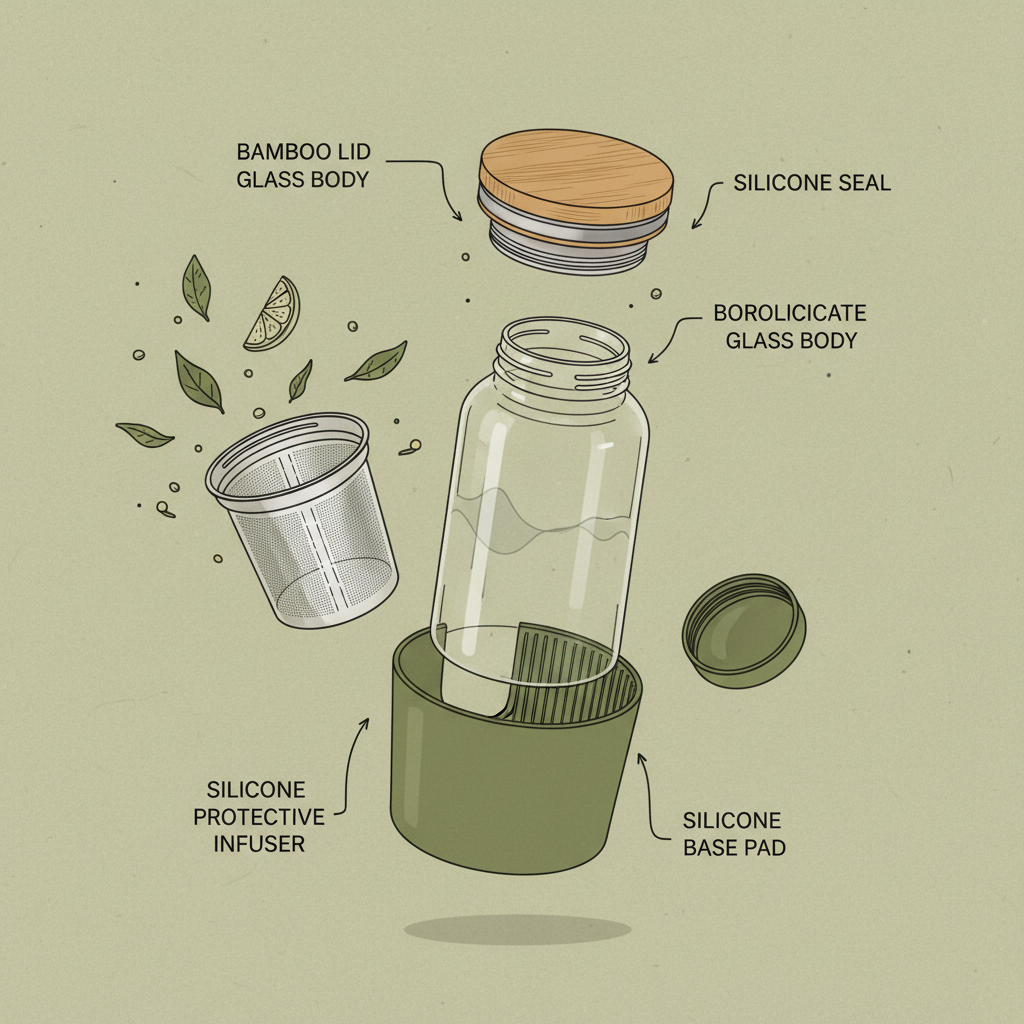 BAMBOO LID
GLASS BODY

SILICONE SEAL

BOROLICICATE
GLASS BODY

SILICONE
PROTECTIVE
INFUSER

SILICONE
BASE PAD