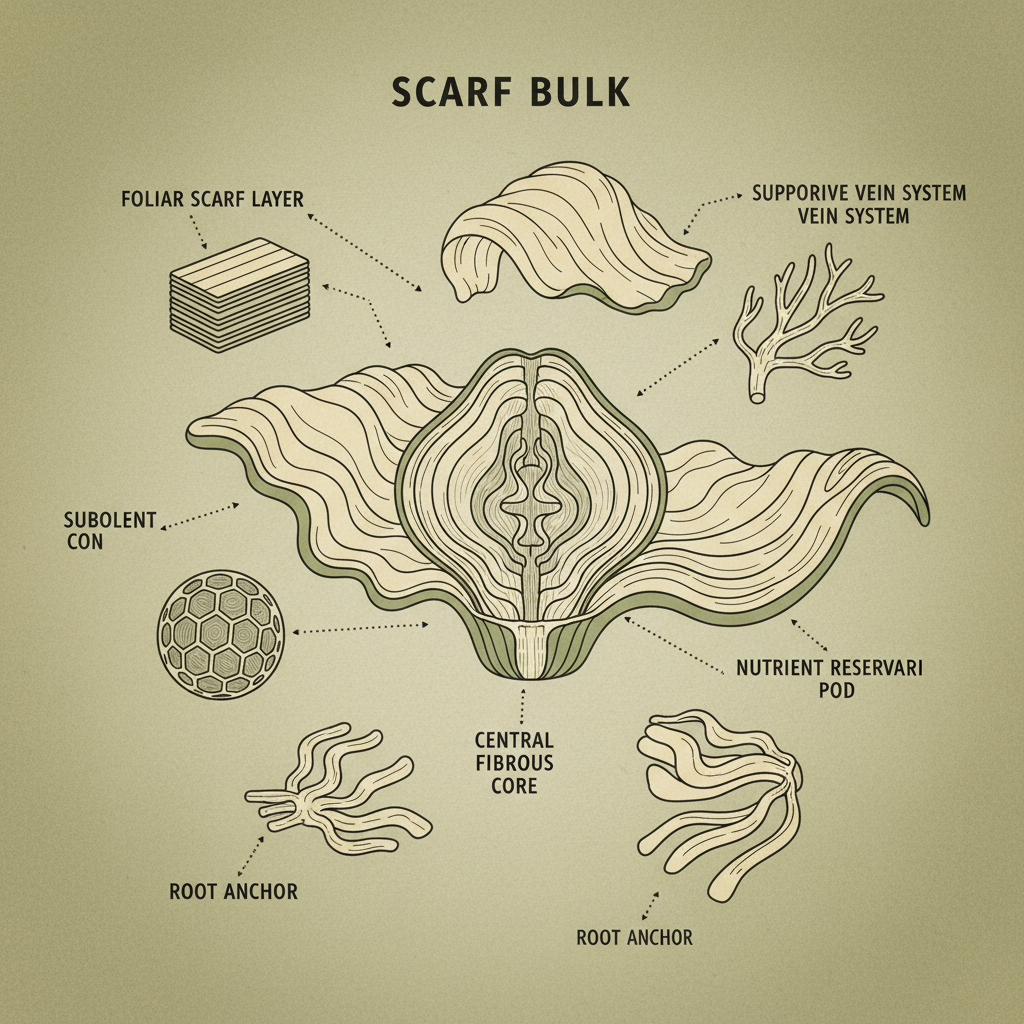 SCARF BULK

FOLIAR SCARF LAYER

SUPPORIVE VEIN SYSTEM
VEIN SYSTEM

SUBOLENT
CON

NUTRIENT RESERVARI
POD

CENTRAL
FIBROUS
CORE

ROOT ANCHOR

ROOT ANCHOR