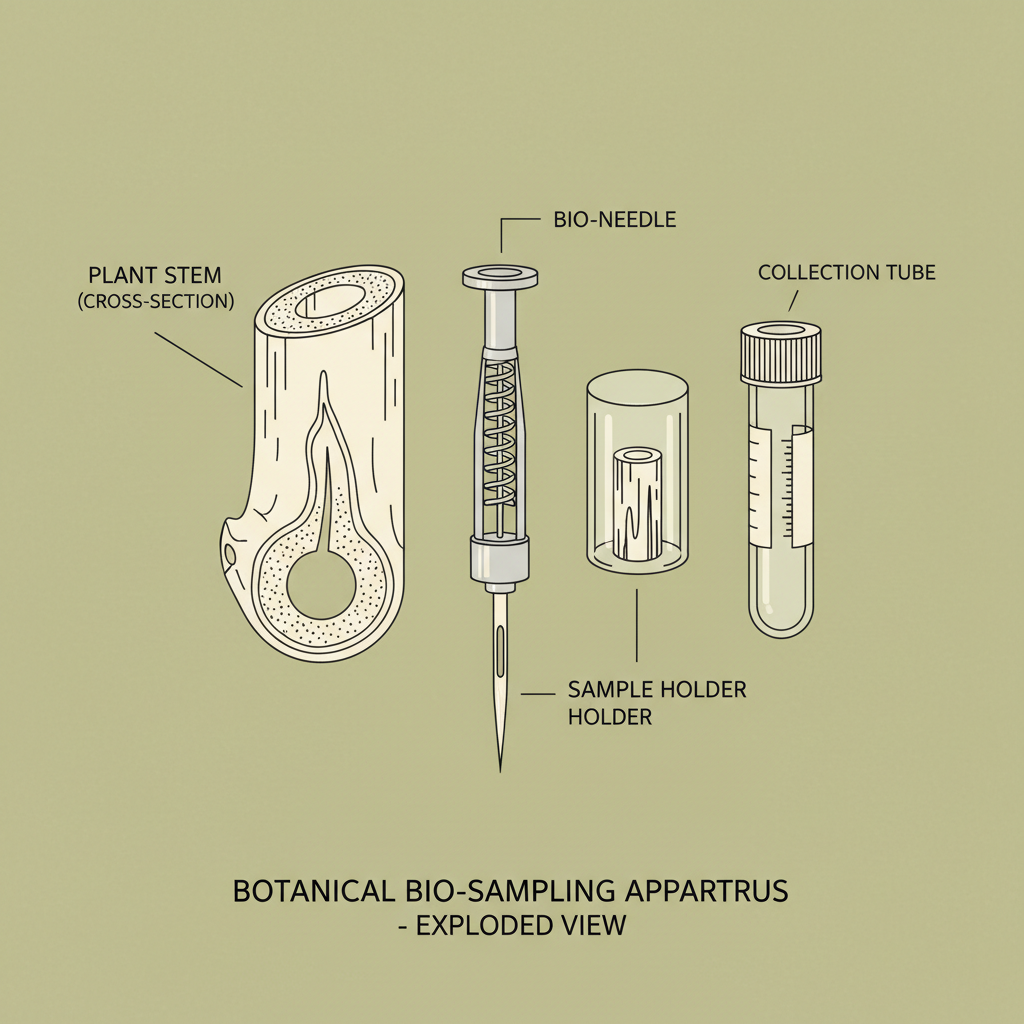 PLANT STEM
(CROSS-SECTION)

BIO-NEEDLE

COLLECTION TUBE

SAMPLE HOLDER
HOLDER

BOTANICAL BIO-SAMPLING APPARTRUS
- EXPLODED VIEW