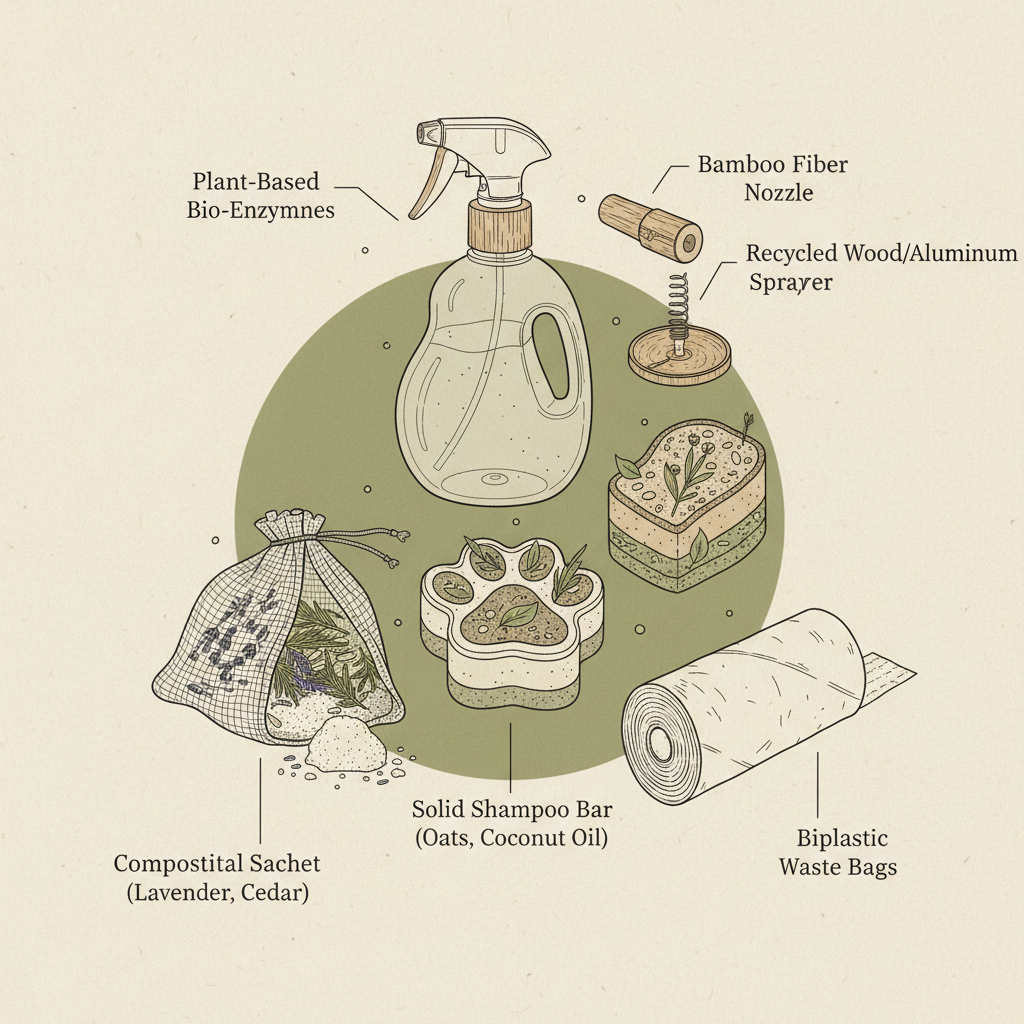 Plant-Based Bio-Enzymnes

Bamboo Fiber Nozzle

Recycled Wood/Aluminum Sprayer

Compostital Sachet (Lavender, Cedar)

Solid Shampoo Bar (Oats, Coconut Oil)

Biplastic Waste Bags