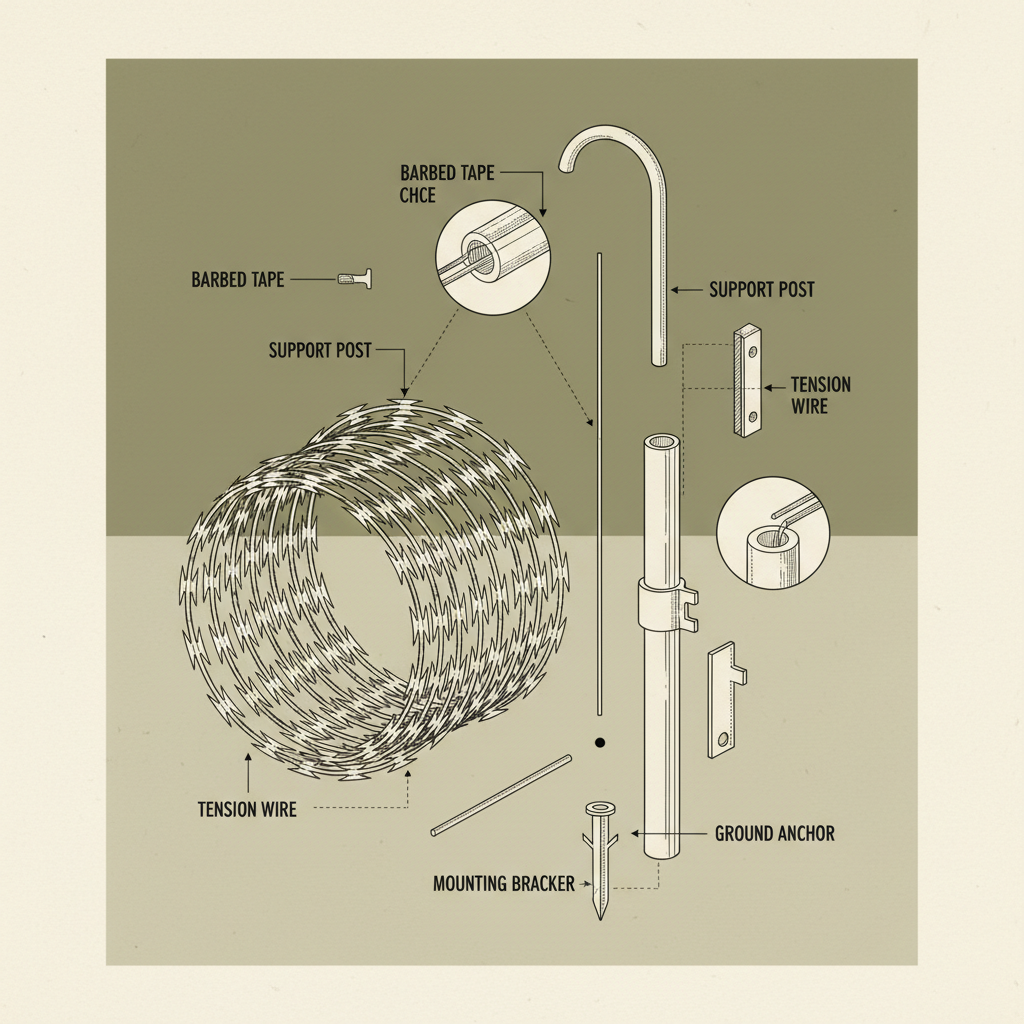 BARBED TAPE
CHCE

BARBED TAPE

SUPPORT POST

SUPPORT POST

TENSION
WIRE

TENSION WIRE

GROUND ANCHOR

MOUNTING BRACKER