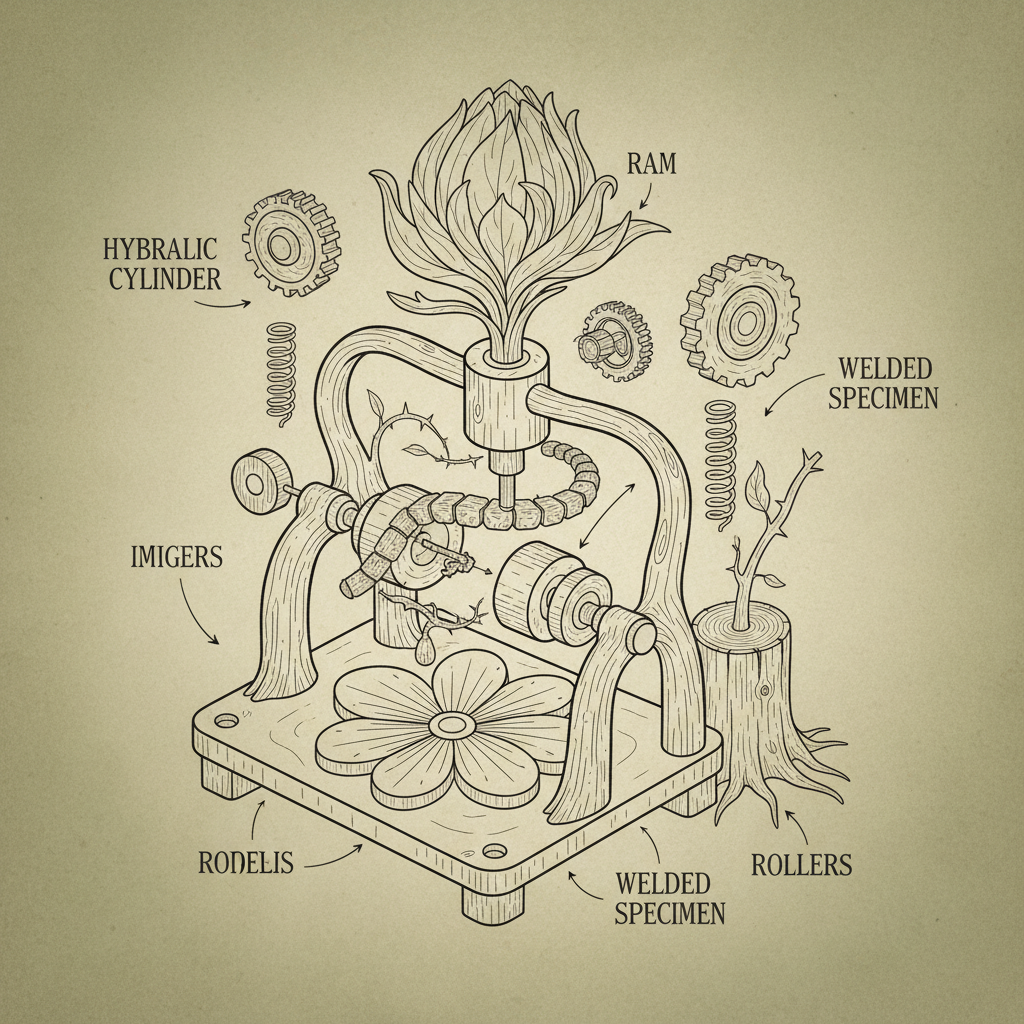 RAM

HYBRALIC CYLINDER

WELDED SPECIMEN

IMIGERS

RODELIS

WELDED SPECIMEN

ROLLERS