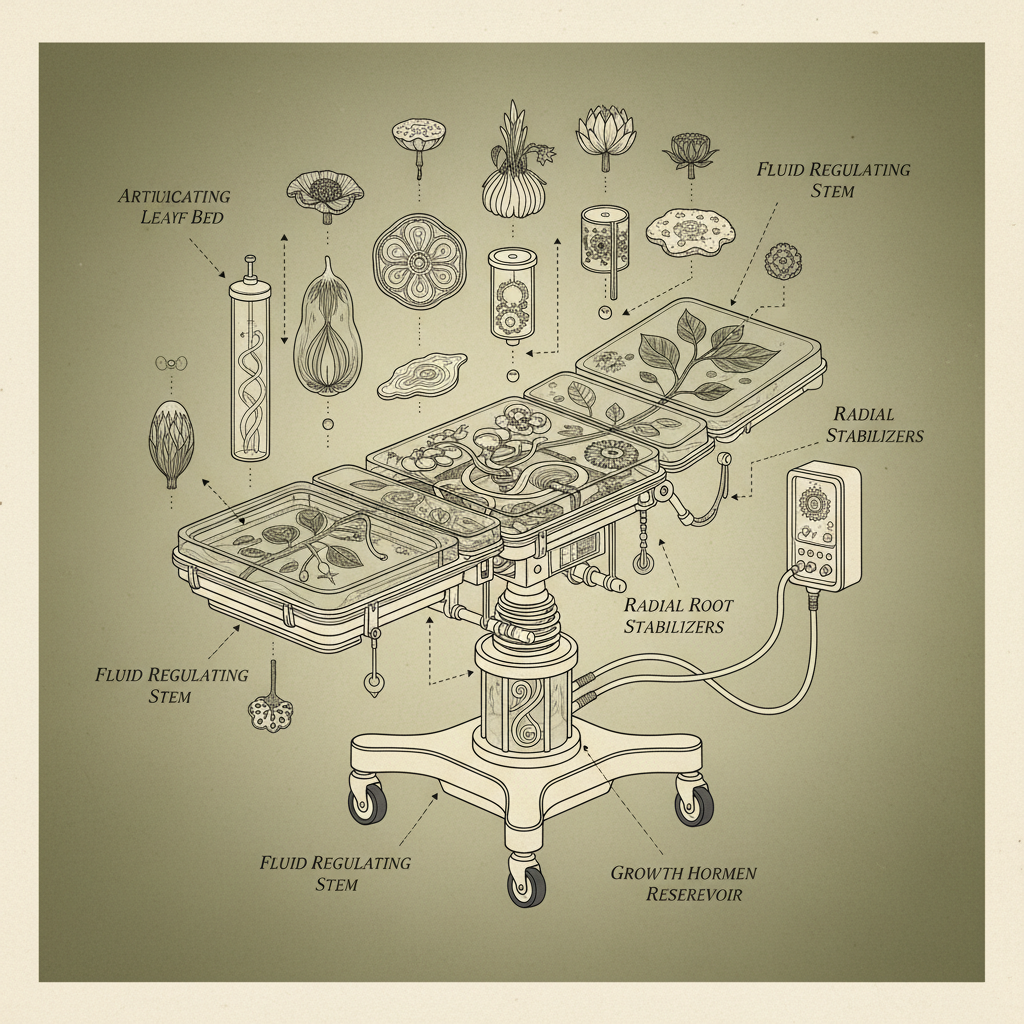 ARTIUICATING LEAYF BED

FLUID REGULATING STEM

RADIAL STABILIZERS

RADIAL ROOT STABILIZERS

FLUID REGULATING STEM

FLUID REGULATING STEM

GROWTH HORMEN RESEREVOIR