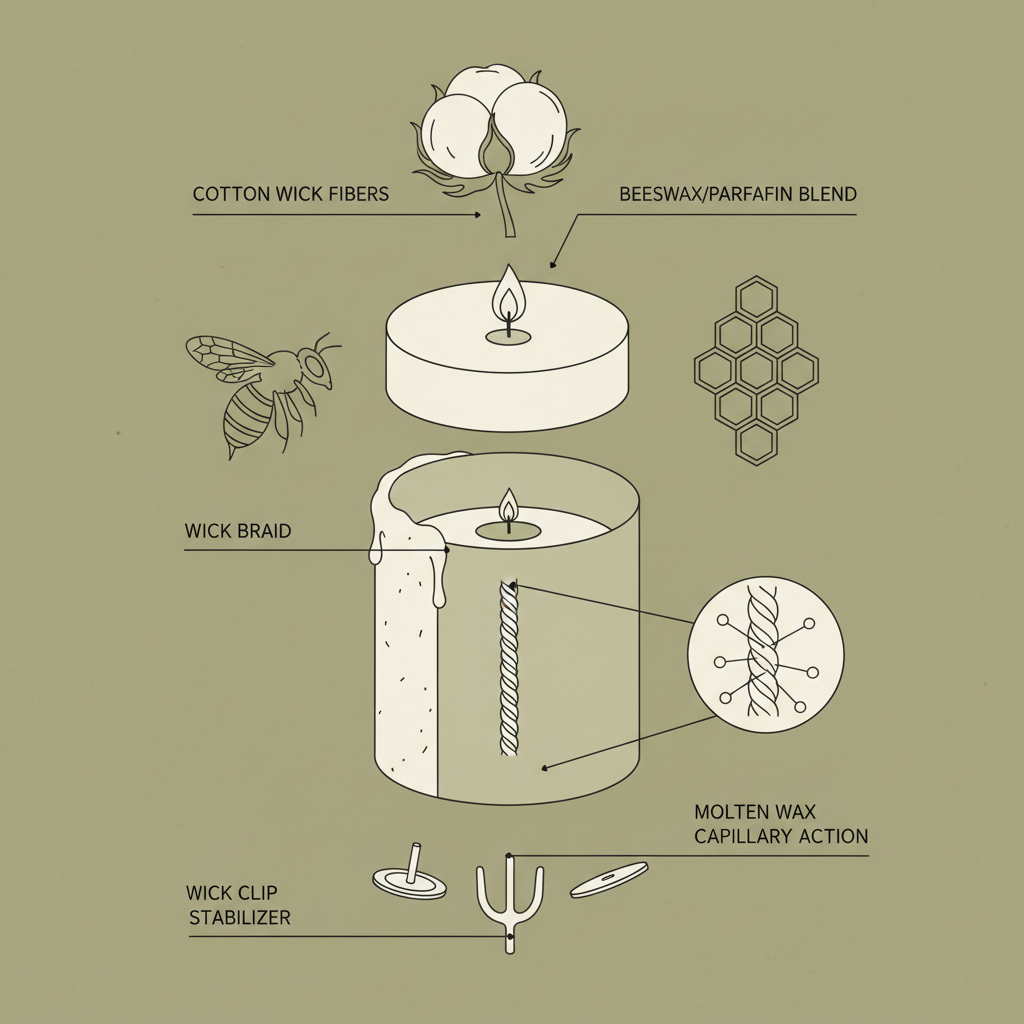 COTTON WICK FIBERS

BEESWAX/PARFAFIN BLEND

WICK BRAID

MOLTEN WAX
CAPILLARY ACTION

WICK CLIP
STABILIZER