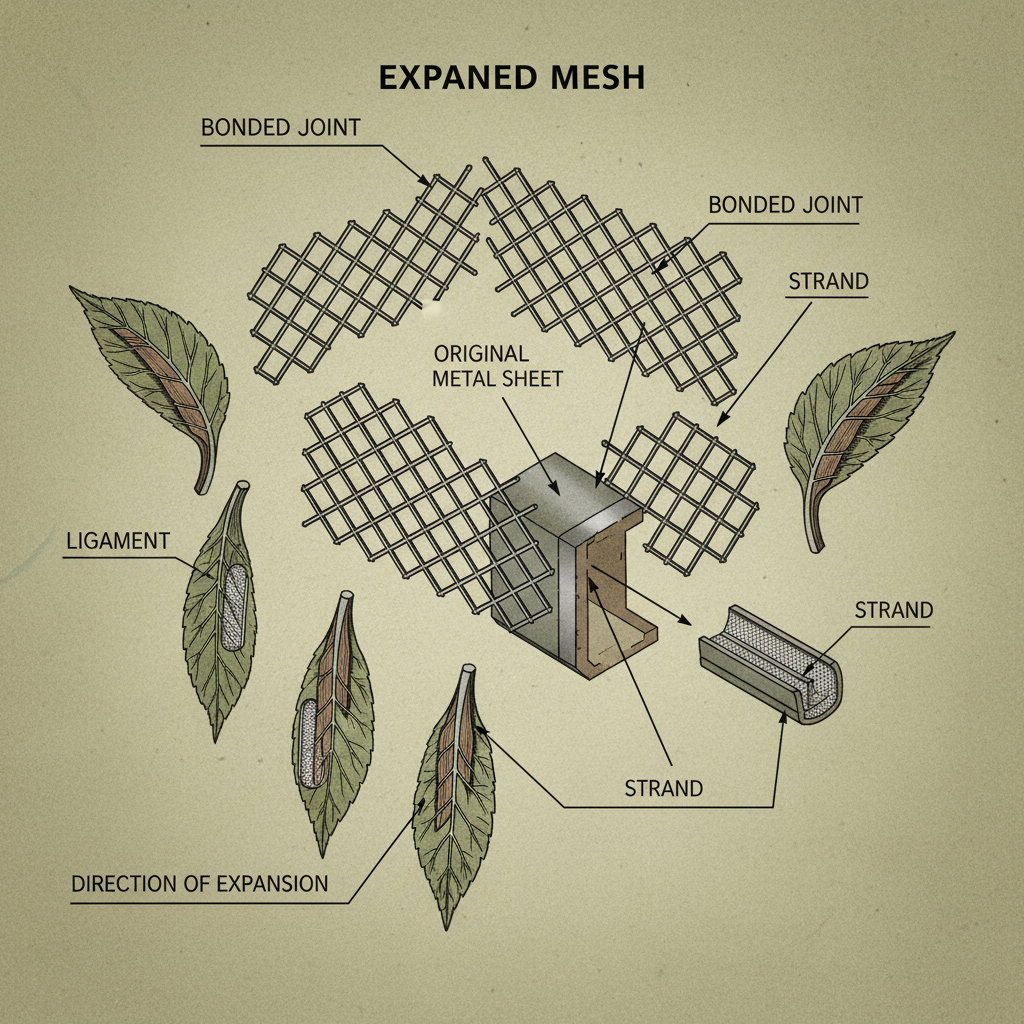 EXPANED MESH

BONDED JOINT

BONDED JOINT

STRAND

ORIGINAL METAL SHEET

LIGAMENT

STRAND

STRAND

DIRECTION OF EXPANSION