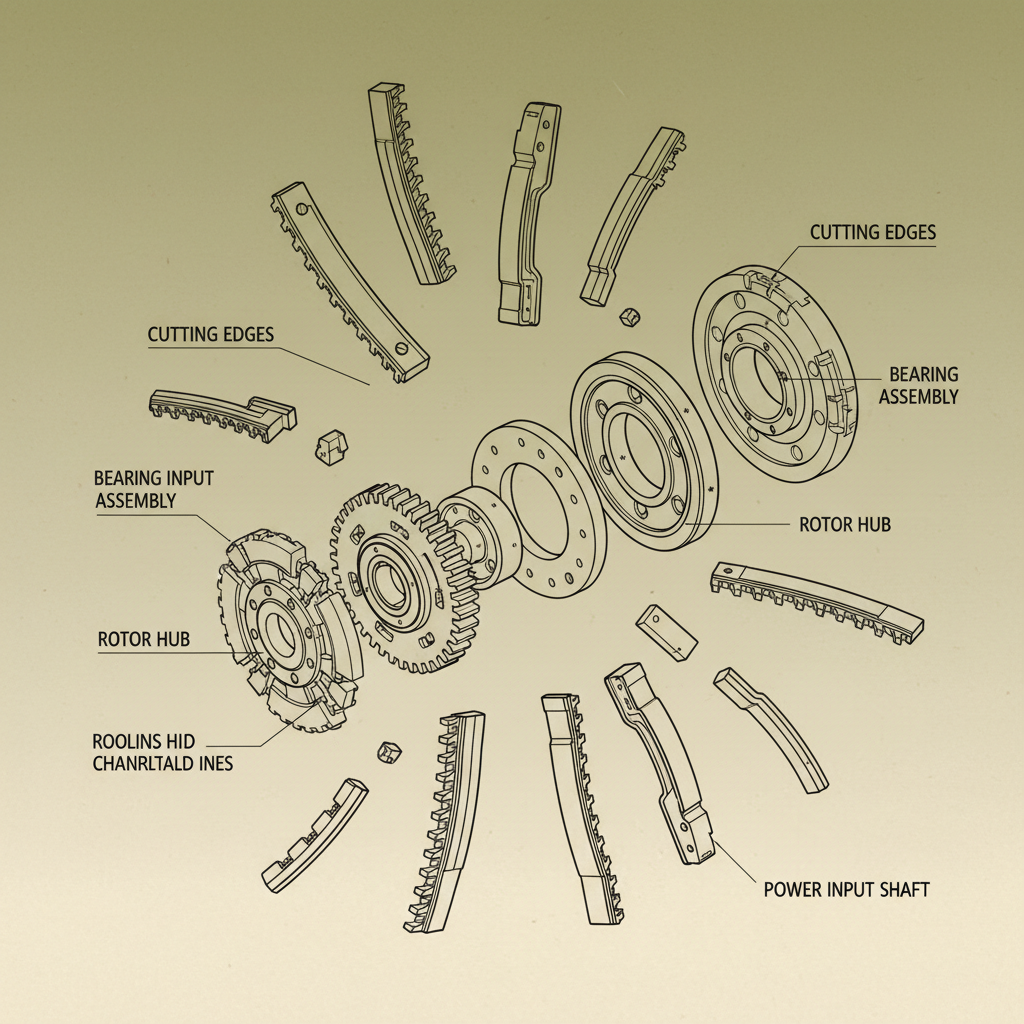 CUTTING EDGES

CUTTING EDGES

BEARING ASSEMBLY

BEARING INPUT ASSEMBLY

ROTOR HUB

ROTOR HUB

ROOLINS HID CHANRLTALD INES

POWER INPUT SHAFT