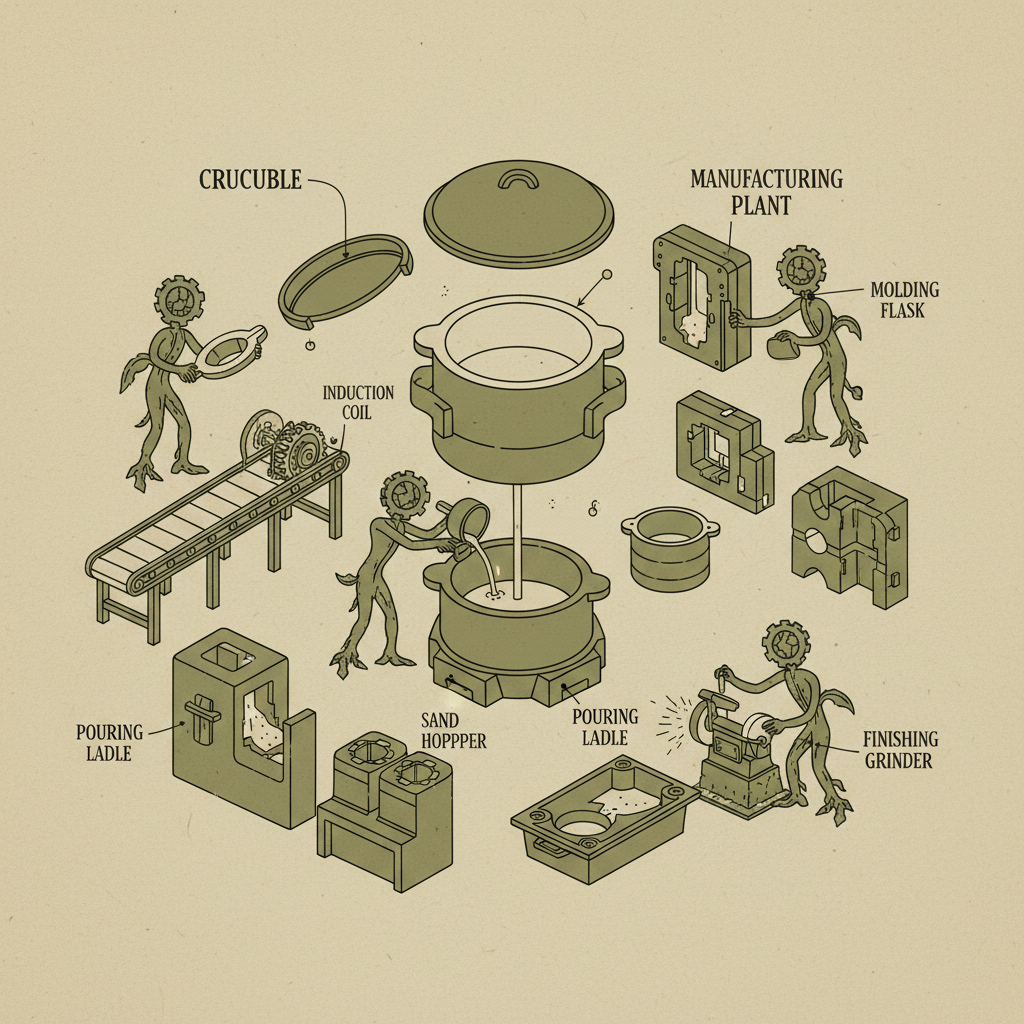 CRUCUBLE

MANUFACTURING PLANT

MOLDING FLASK

INDUCTION COIL

POURING LADLE

SAND HOPPPER

POURING LADLE

FINISHING GRINDER