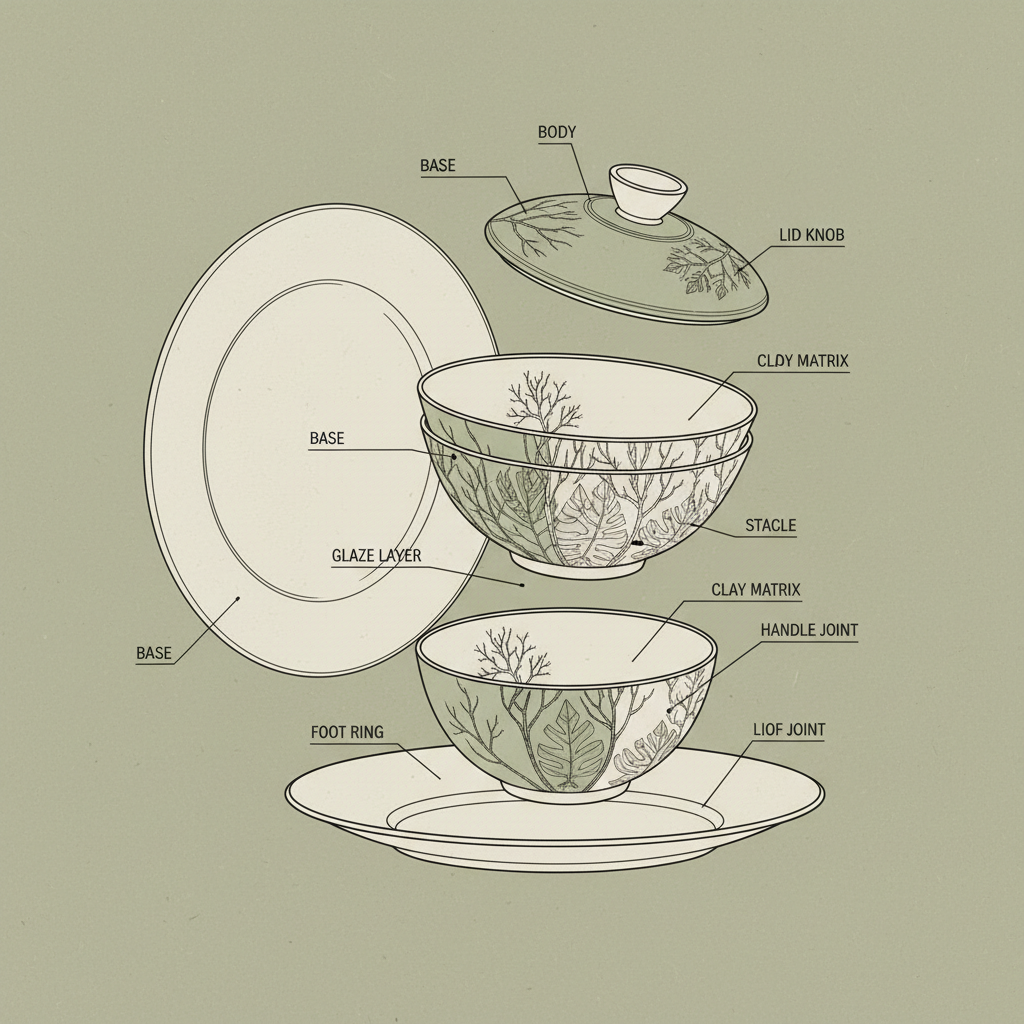 BODY

BASE

LID KNOB

CLDY MATRIX

BASE

STACLE

GLAZE LAYER

CLAY MATRIX

HANDLE JOINT

BASE

FOOT RING

LIOF JOINT