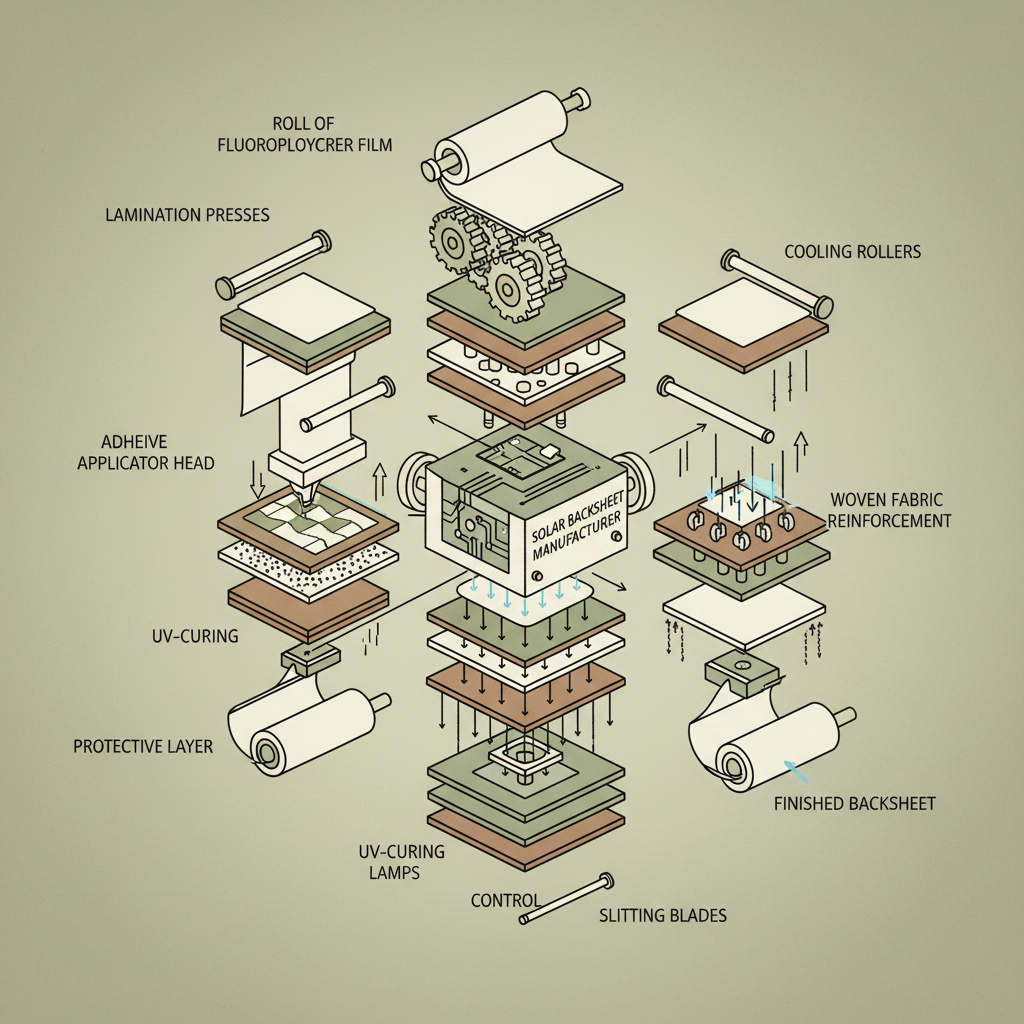 ROLL OF
FLUOROPLOYCRER FILM

LAMINATION PRESSES

COOLING ROLLERS

ADHEIVE
APPLICATOR HEAD

SOLAR BACKSHEET
MANUFACTURER

WOVEN FABRIC
REINFORCEMENT

UV-CURING

PROTECTIVE LAYER

FINISHED BACKSHEET

UV-CURING
LAMPS

CONTROL

SLITTING BLADES