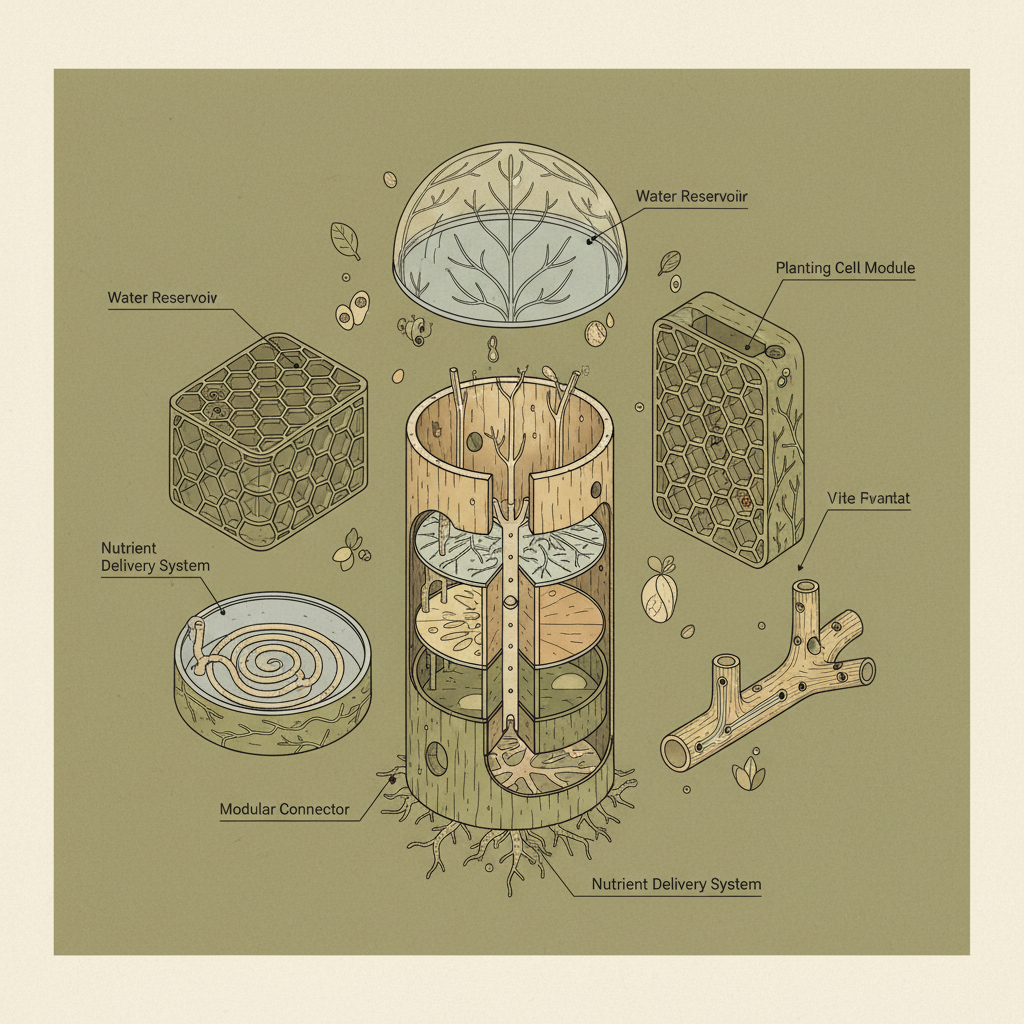 Water Reservoiir

Planting Cell Module

Water Reservoiv

Vite Fvantat

Nutrient Delivery System

Modular Connector

Nutrient Delivery System