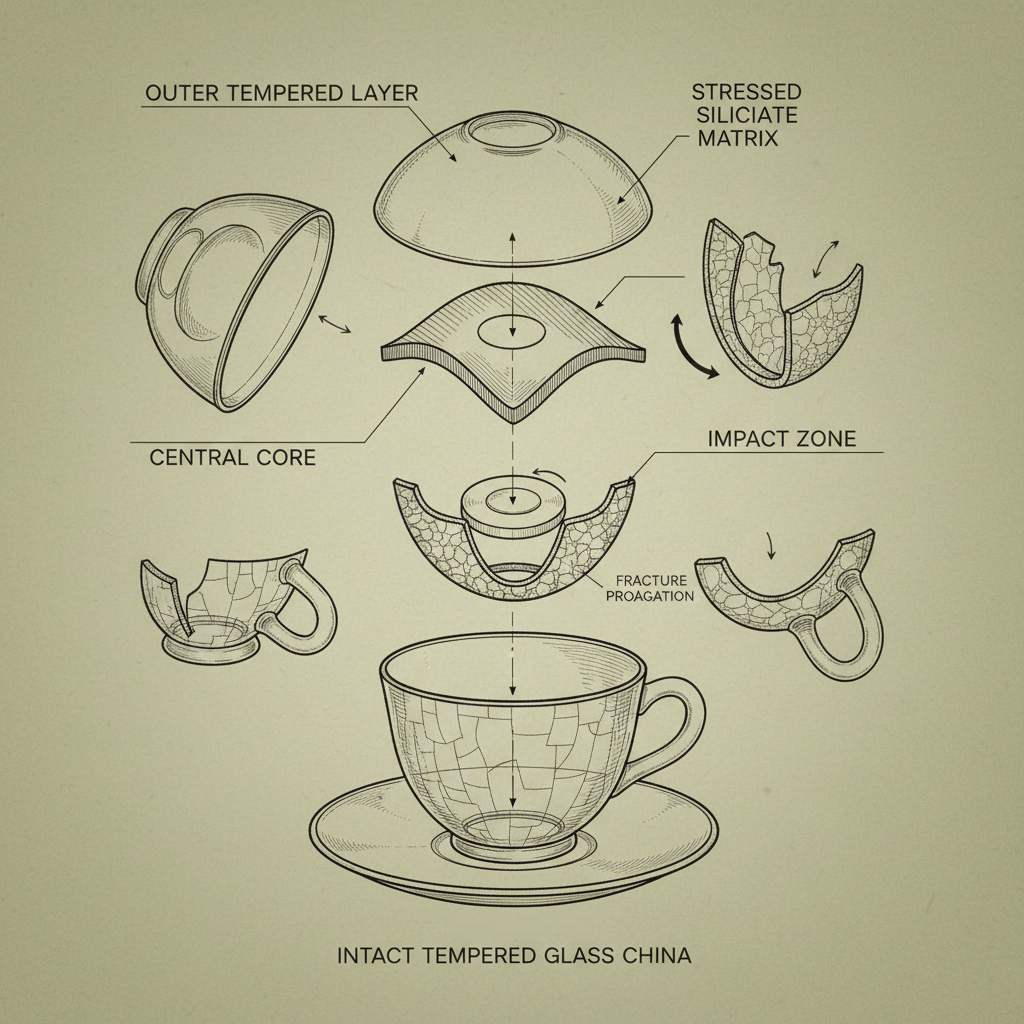 OUTER TEMPERED LAYER

STRESSED SILICIATE MATRIX

CENTRAL CORE

IMPACT ZONE

FRACTURE PROAGATION

INTACT TEMPERED GLASS CHINA